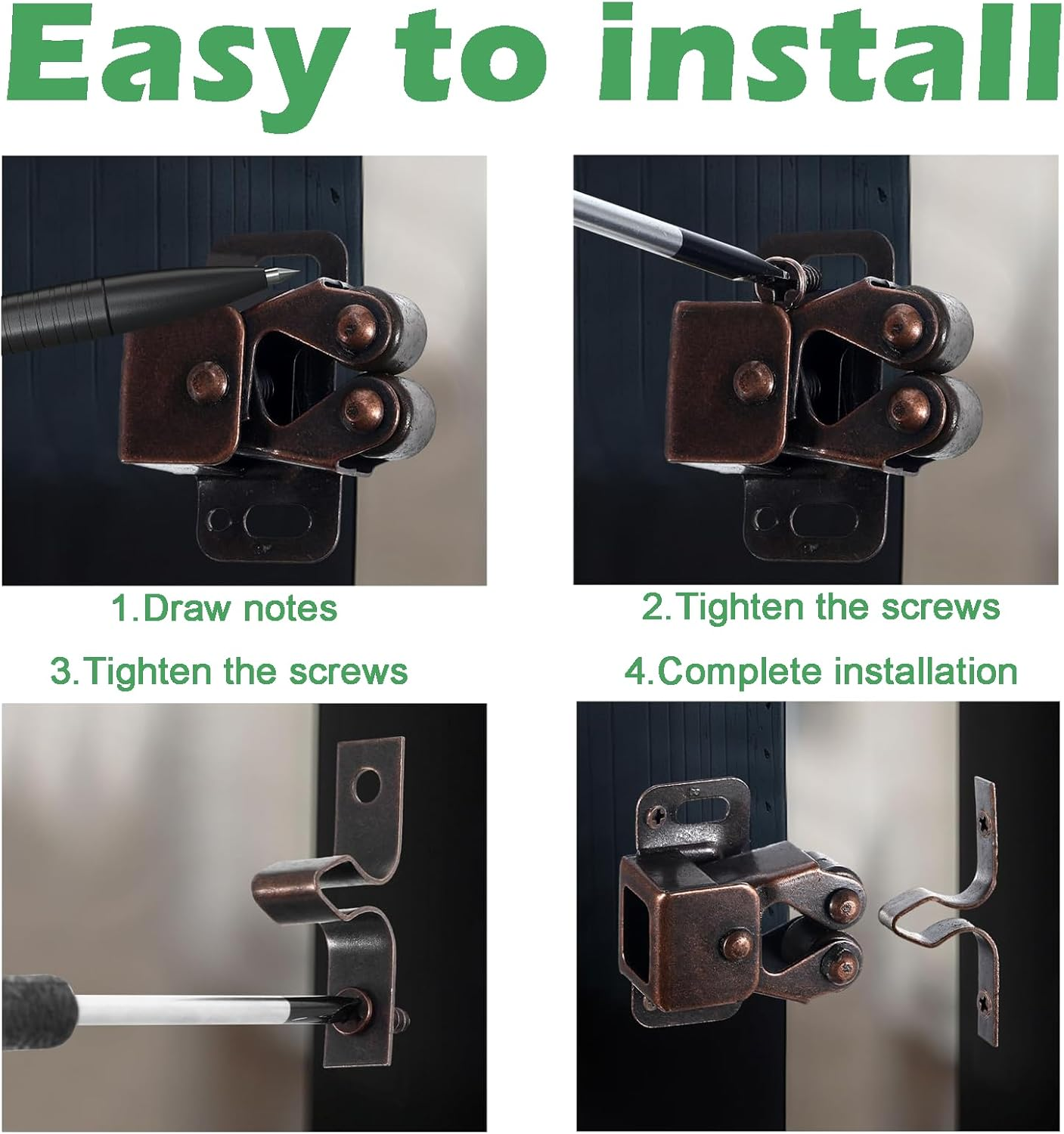 Easy to install

1.Draw notes

2.Tighten the screws

3.Tighten the screws

4.Complete installation