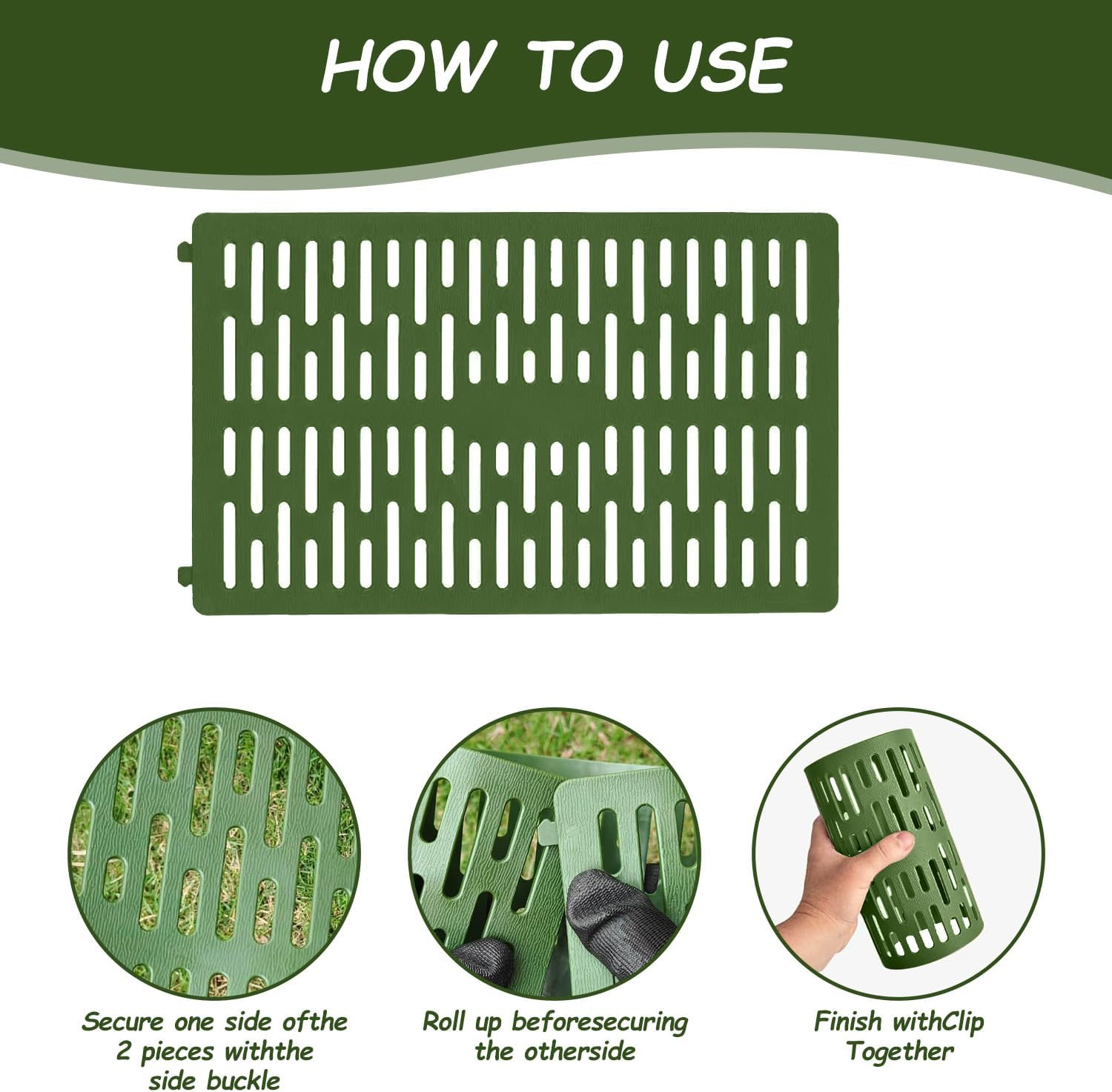 HOW TO USE

Secure one side ofthe 2 pieces withthe side buckle

Roll up beforesecuring the otherside

Finish withClip Together