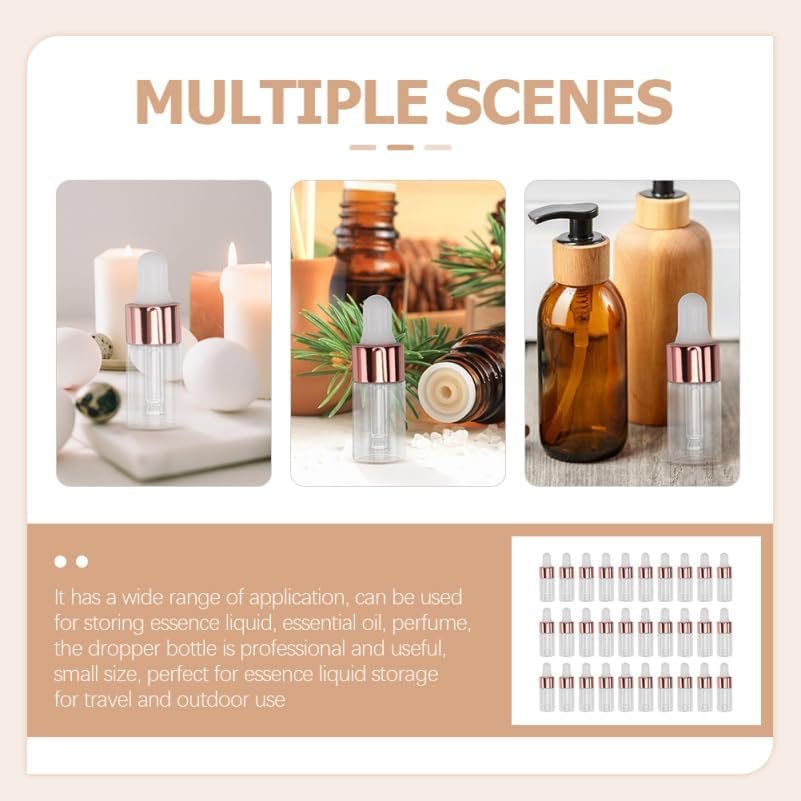 MULTIPLE SCENES

It has a wide range of application, can be used for storing essence liquid, essential oil, perfume, the dropper bottle is professional and useful, small size, perfect for essence liquid storage for travel and outdoor use