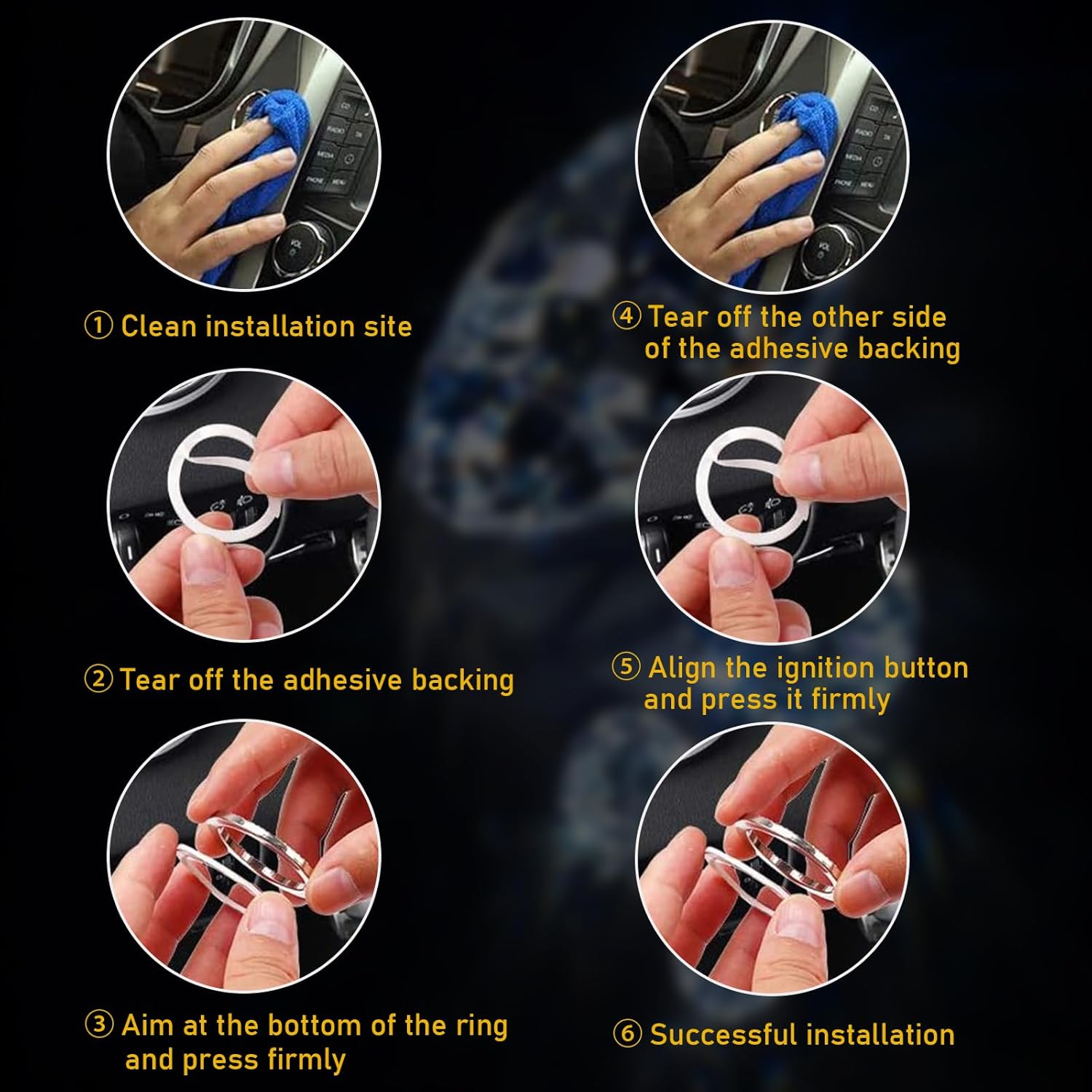 ① Clean installation site

② Tear off the adhesive backing

③ Aim at the bottom of the ring and press firmly

④ Tear off the other side of the adhesive backing

⑤ Align the ignition button and press it firmly

⑥ Successful installation