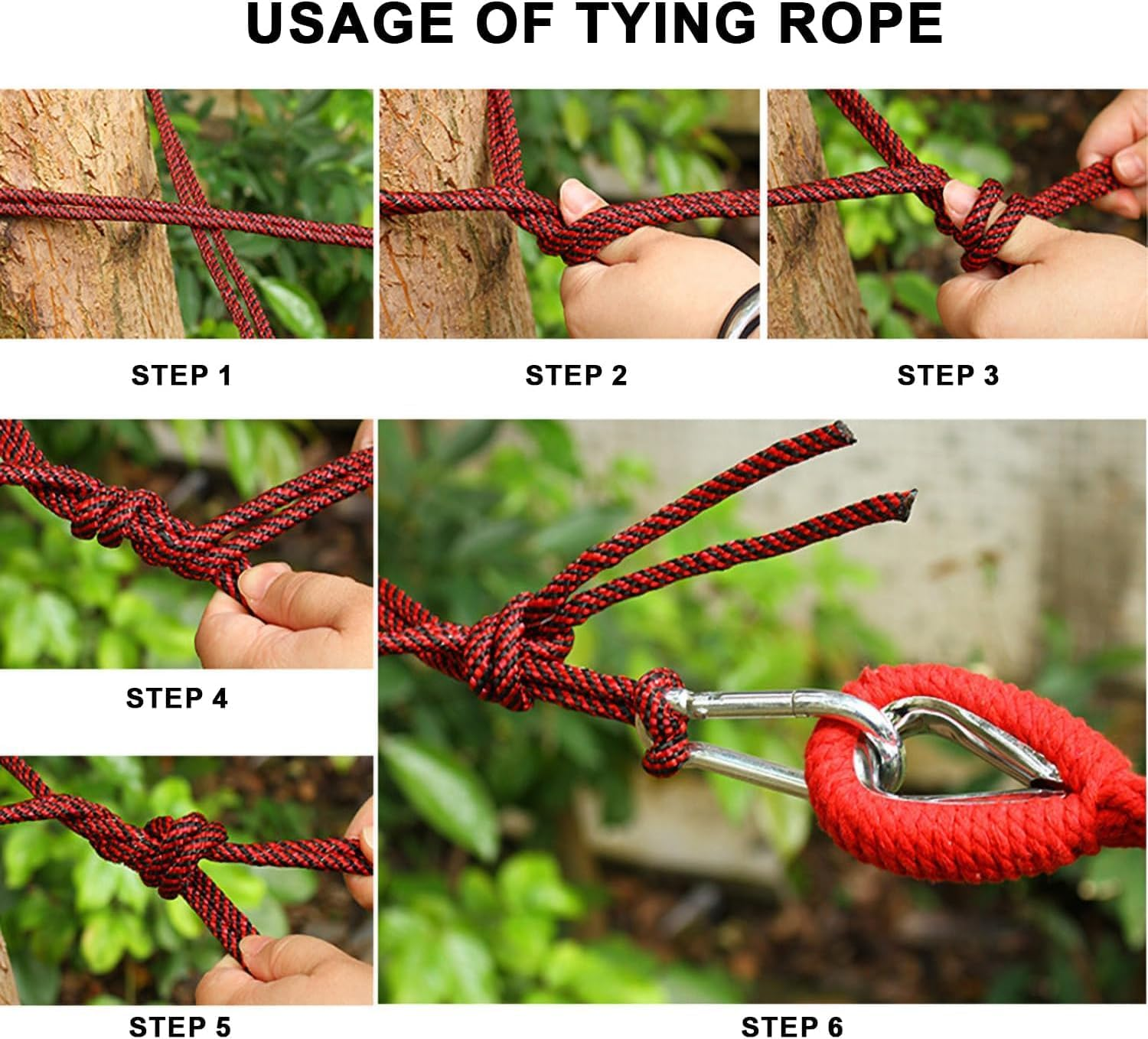 USAGE OF TYING ROPE

STEP 1

STEP 2

STEP 3

STEP 4

STEP 5

STEP 6