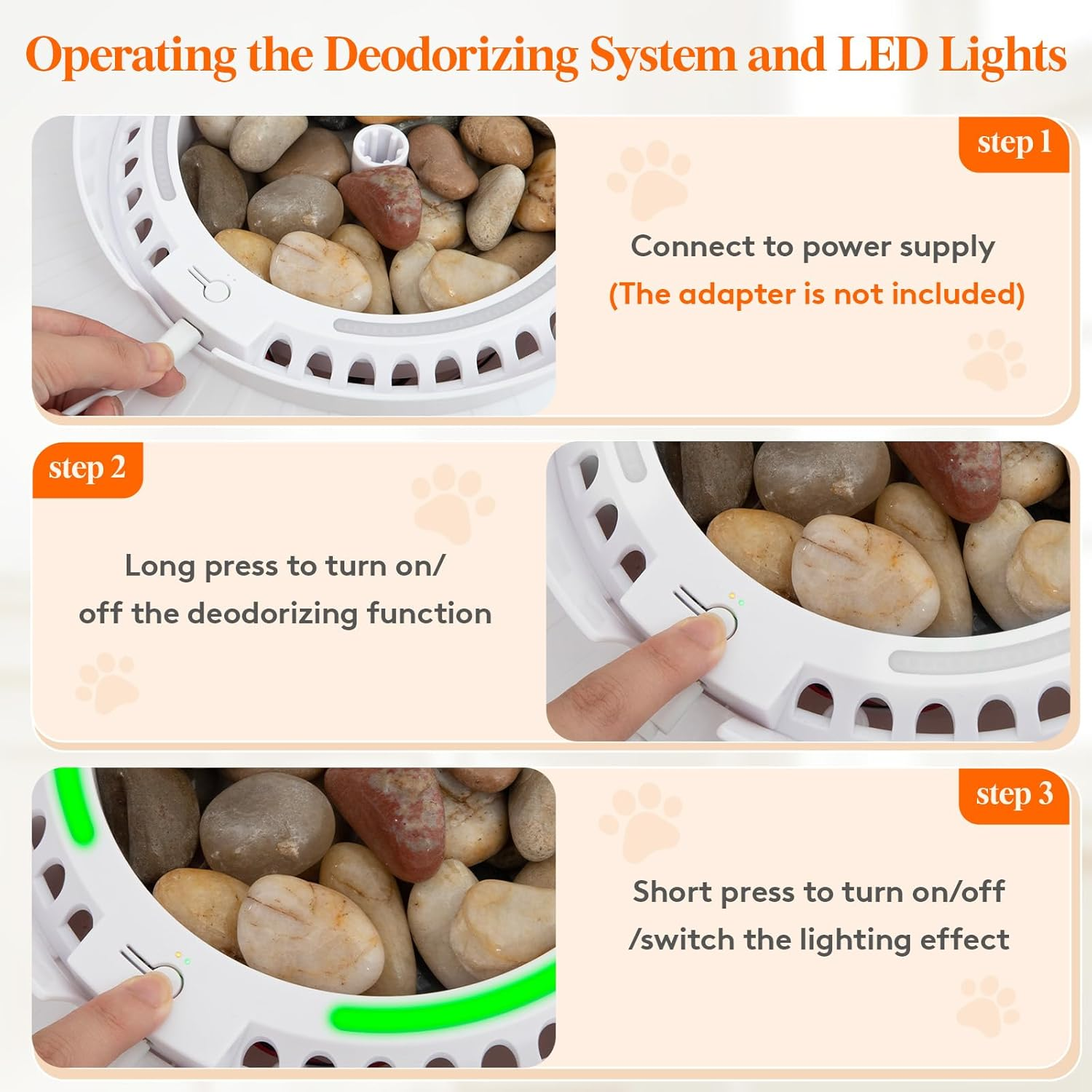 Operating the Deodorizing System and LED Lights

step 1

Connect to power supply
(The adapter is not included)

step 2

Long press to turn on/ off the deodorizing function

step 3

Short press to turn on/off /switch the lighting effect