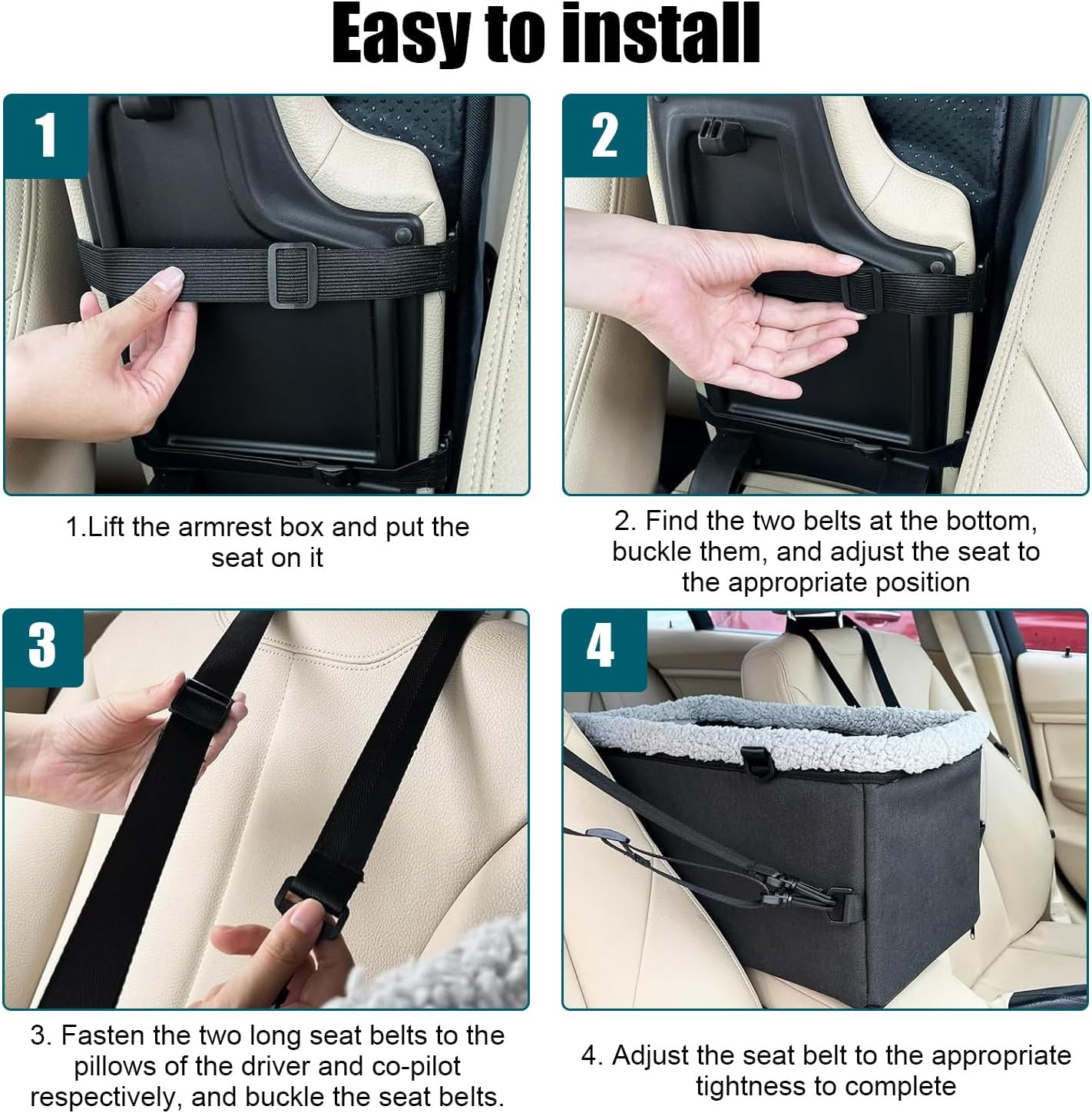 Easy to install

1

1.Lift the armrest box and put the seat on it

2

2. Find the two belts at the bottom, buckle them, and adjust the seat to the appropriate position

3

3. Fasten the two long seat belts to the pillows of the driver and co-pilot respectively, and buckle the seat belts.

4

4. Adjust the seat belt to the appropriate tightness to complete