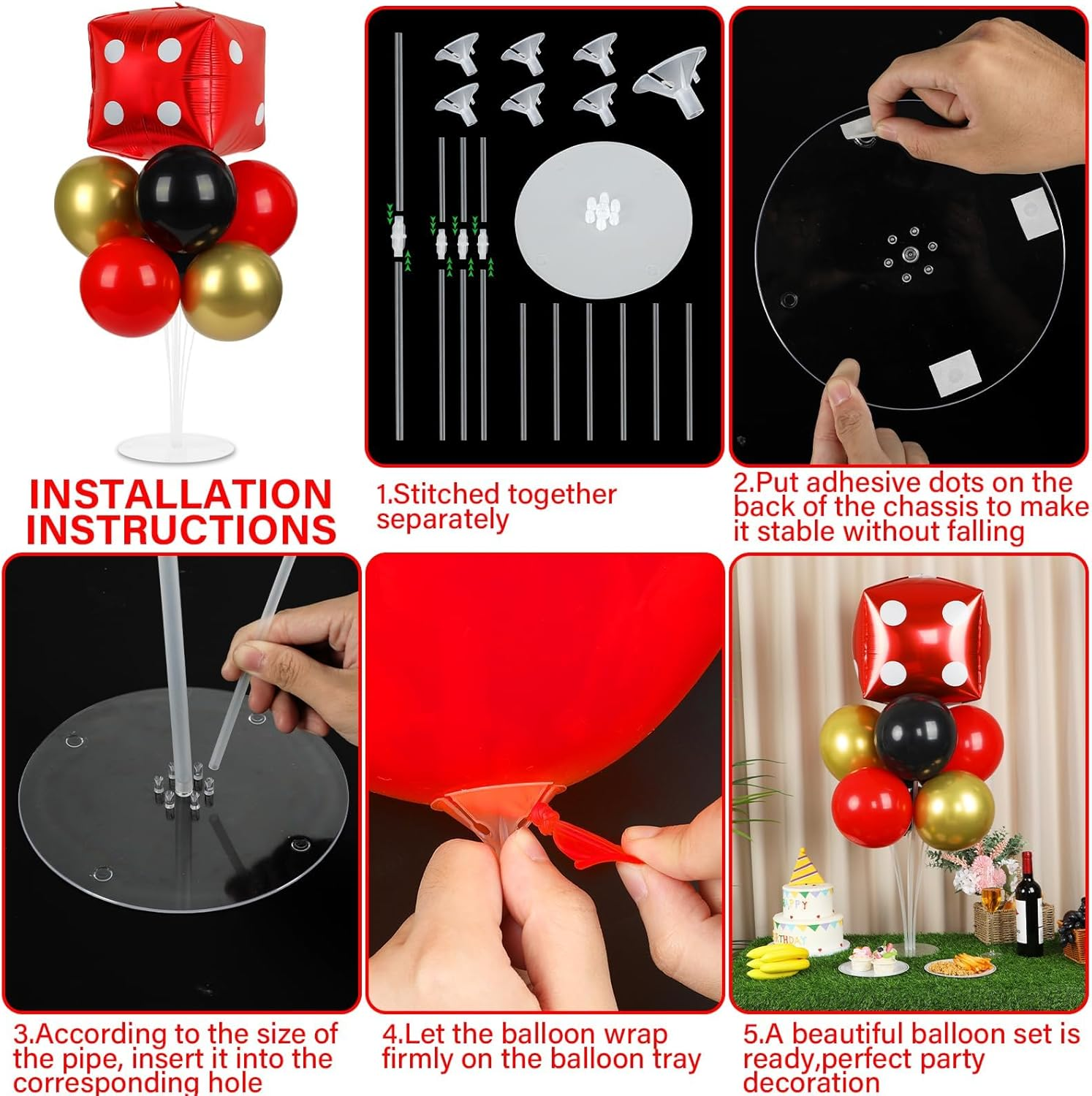 INSTALLATION INSTRUCTIONS

1.Stitched together separately

2.Put adhesive dots on the back of the chassis to make it stable without falling

3.According to the size of the pipe, insert it into the corresponding hole

4.Let the balloon wrap firmly on the balloon tray

5.A beautiful balloon set is ready,perfect party decoration