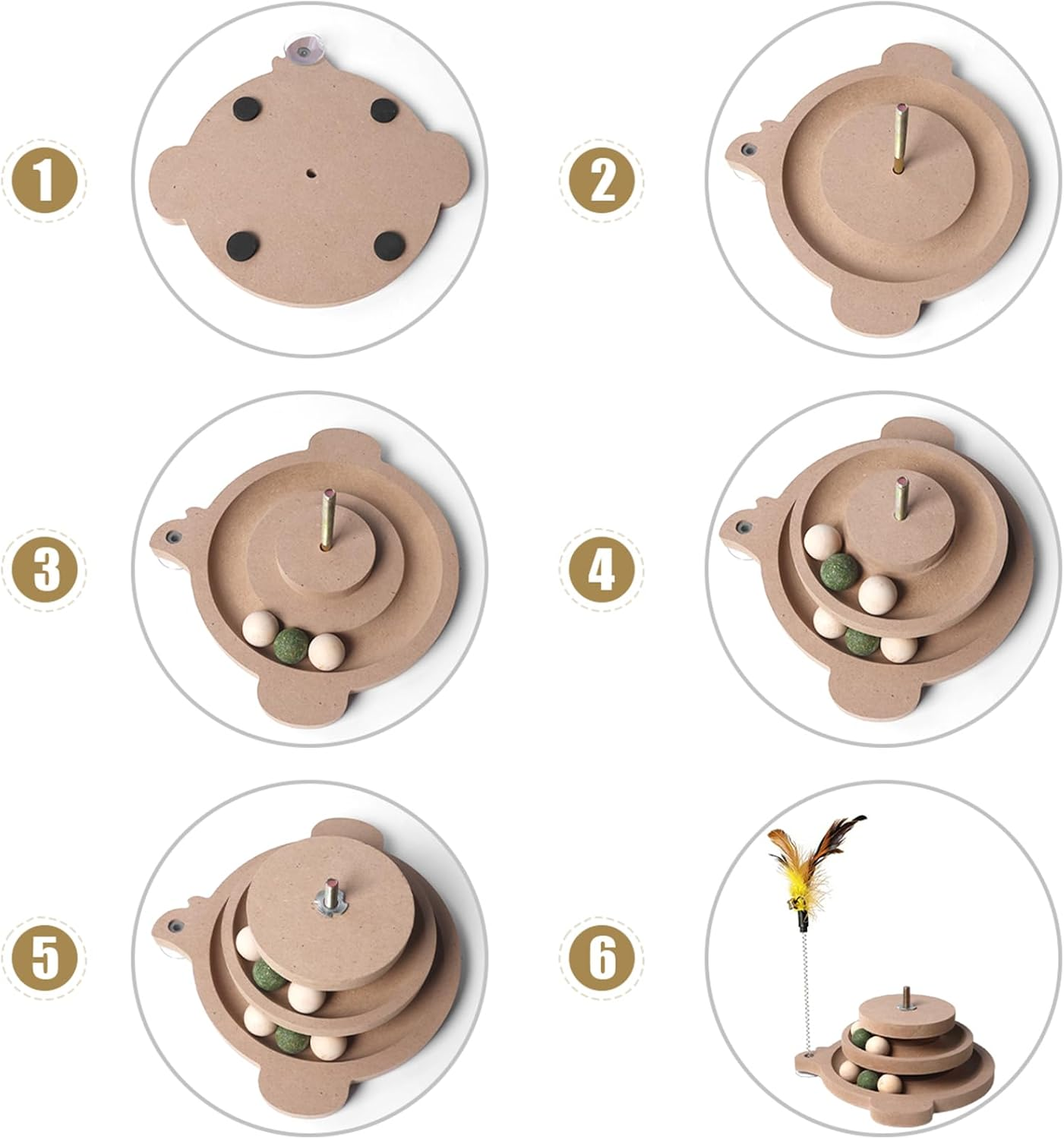 1

2

3

4

5

6