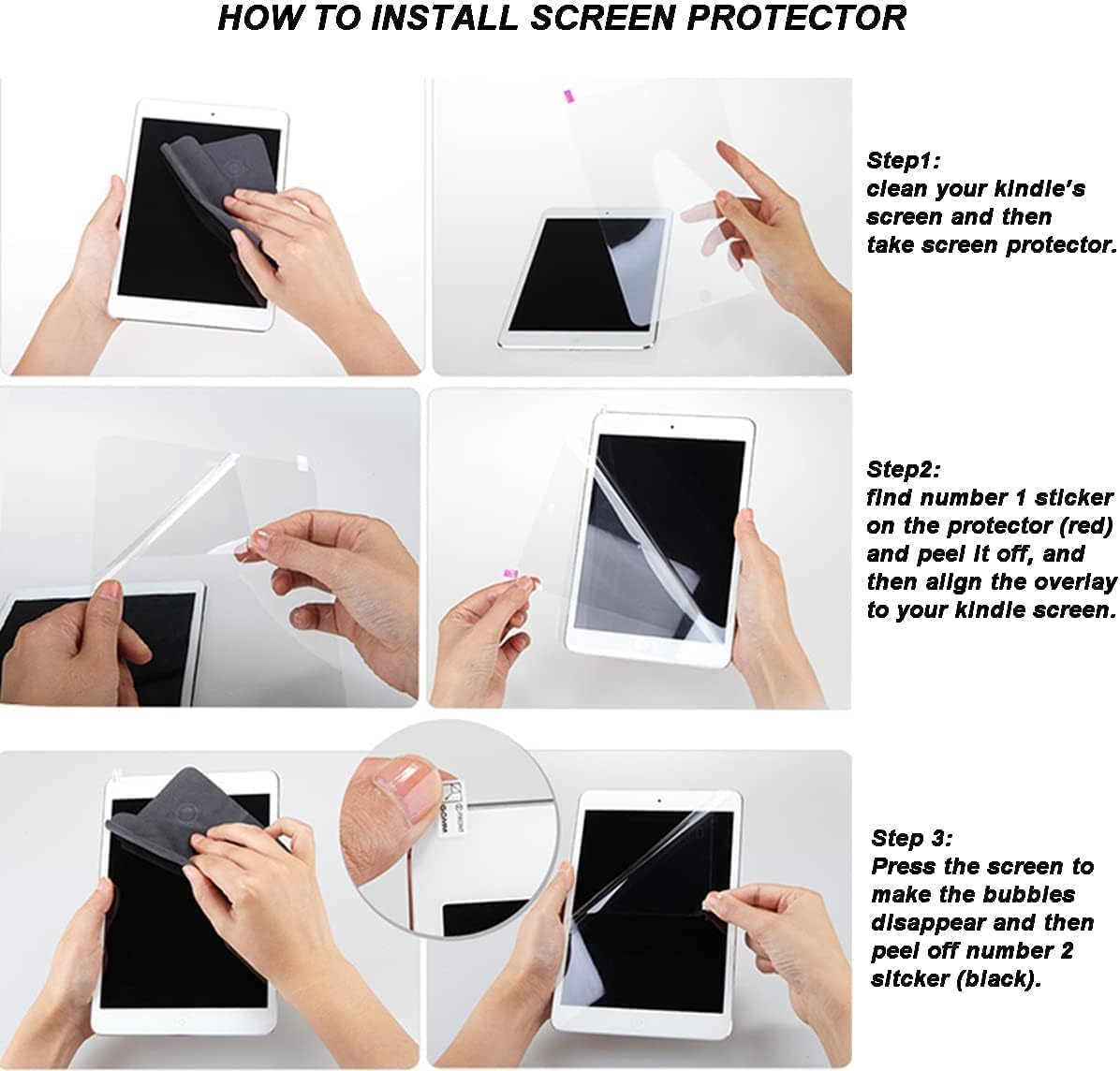 HOW TO INSTALL SCREEN PROTECTOR

Step1:
clean your kindle's screen and then take screen protector.

Step2:
find number 1 sticker on the protector (red) and peel it off, and then align the overlay to your kindle screen.

Step 3:
Press the screen to make the bubbles disappear and then peel off number 2 sitcker (black).