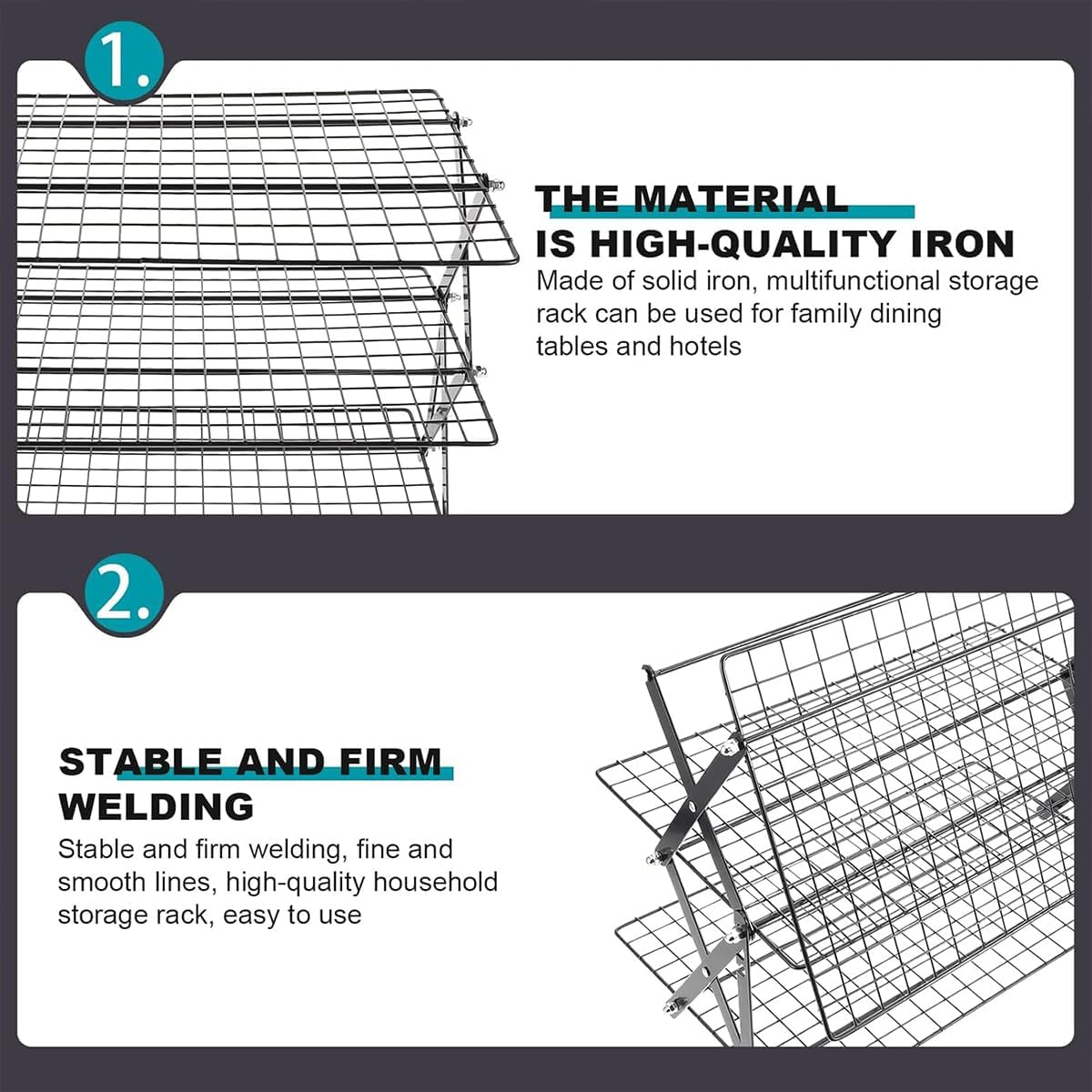 1.

THE MATERIAL
IS HIGH-QUALITY IRON

Made of solid iron, multifunctional storage rack can be used for family dining tables and hotels

2.

STABLE AND FIRM
WELDING

Stable and firm welding, fine and smooth lines, high-quality household storage rack, easy to use