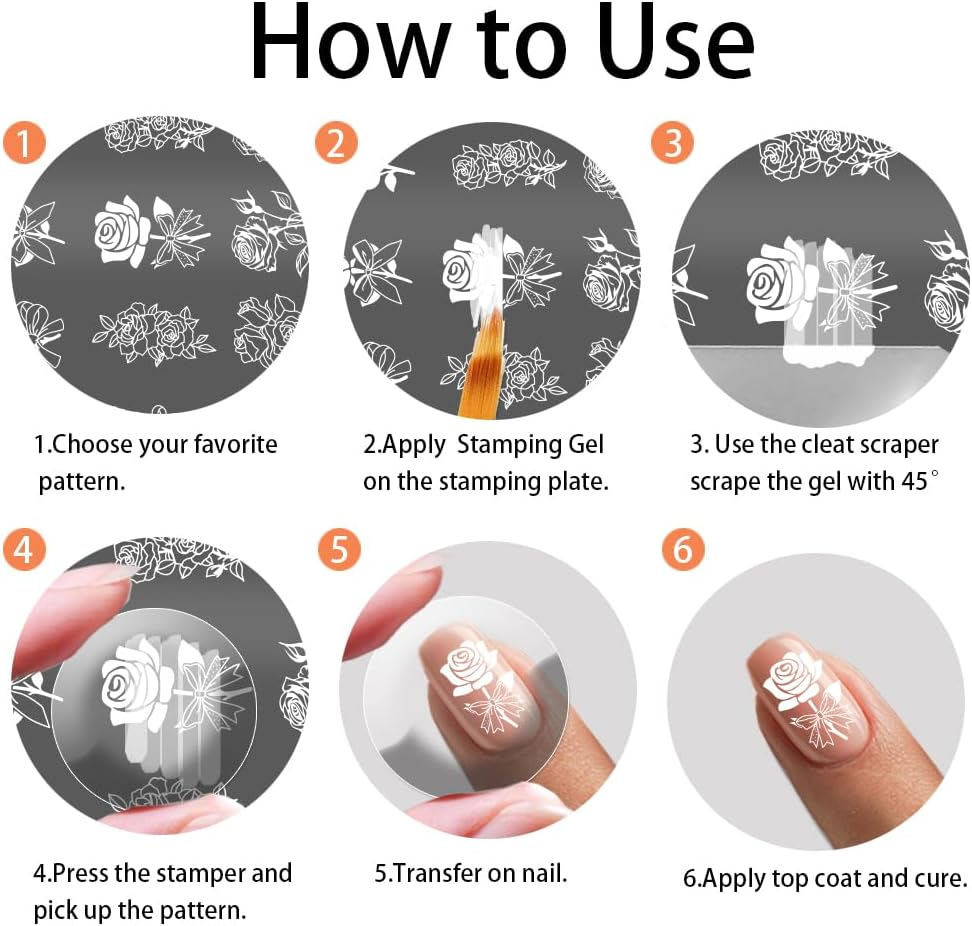 How to Use

1

1.Choose your favorite pattern.

2

2.Apply  Stamping Gel on the stamping plate.

3

3. Use the cleat scraper scrape the gel with 45°

4

4.Press the stamper and pick up the pattern.

5

5.Transfer on nail.

6

6.Apply top coat and cure.