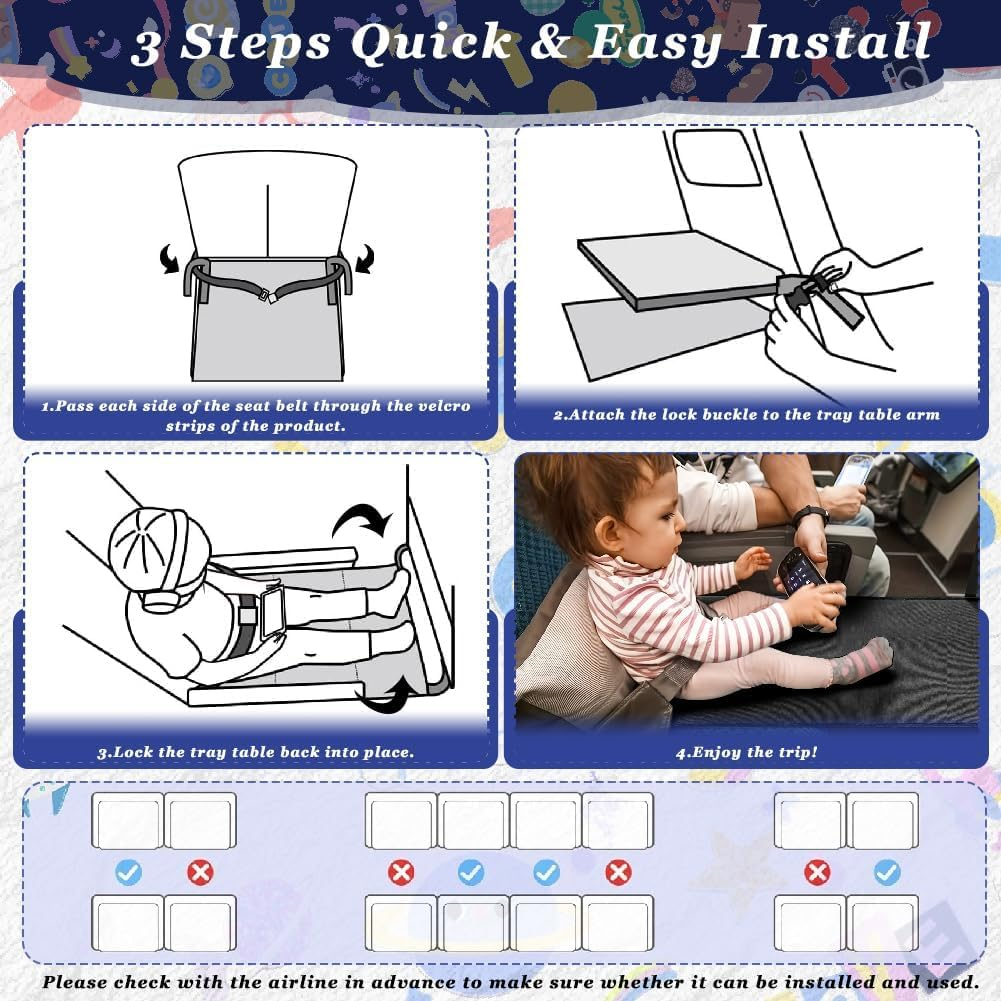 3 Steps Quick & Easy Install

1.Pass each side of the seat belt through the velcro strips of the product.

2.Attach the lock buckle to the tray table arm

3.Lock the tray table back into place.

4.Enjoy the trip!

Please check with the airline in advance to make sure whether it can be installed and used.