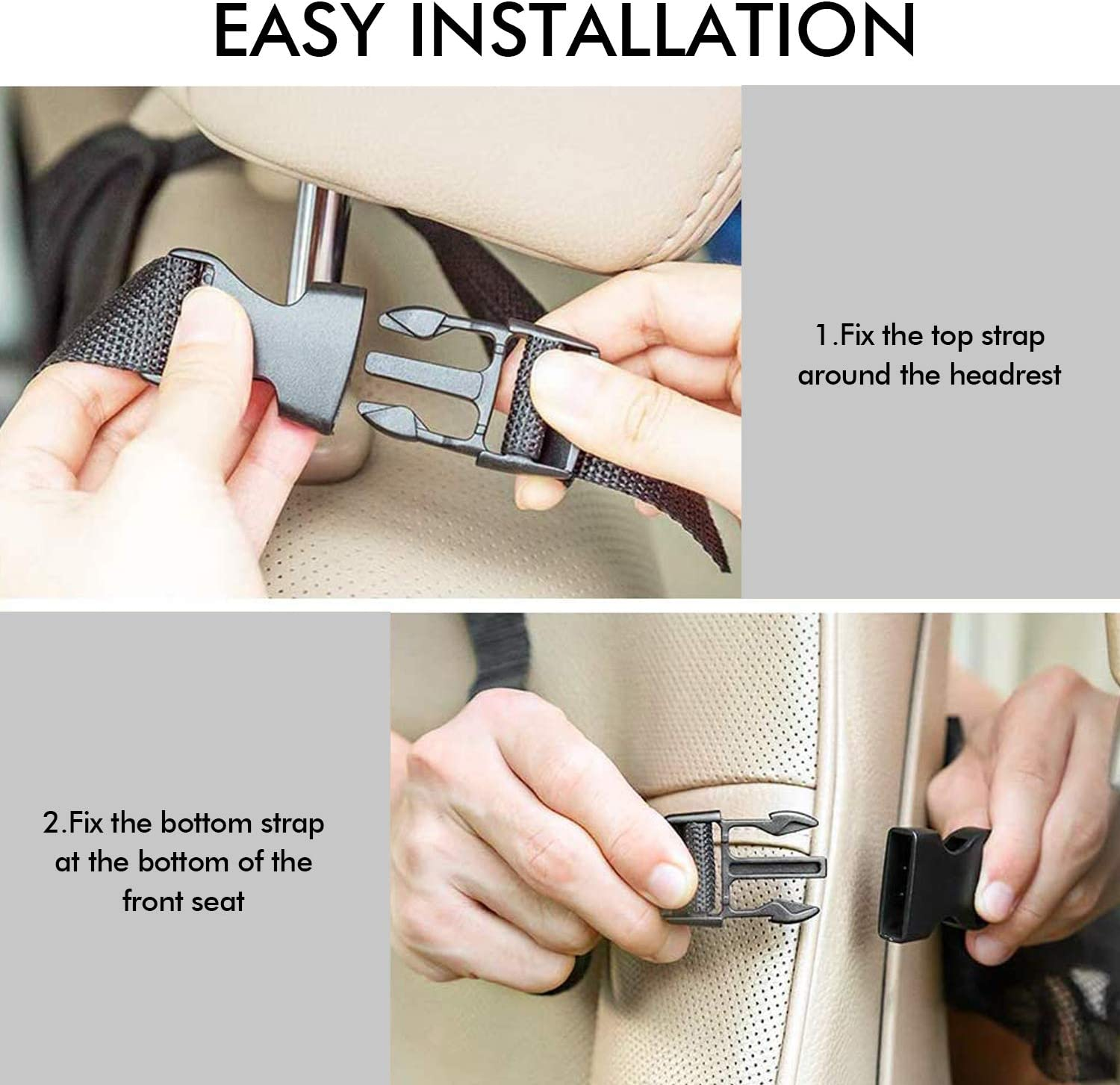 EASY INSTALLATION

1.Fix the top strap around the headrest

2.Fix the bottom strap at the bottom of the front seat