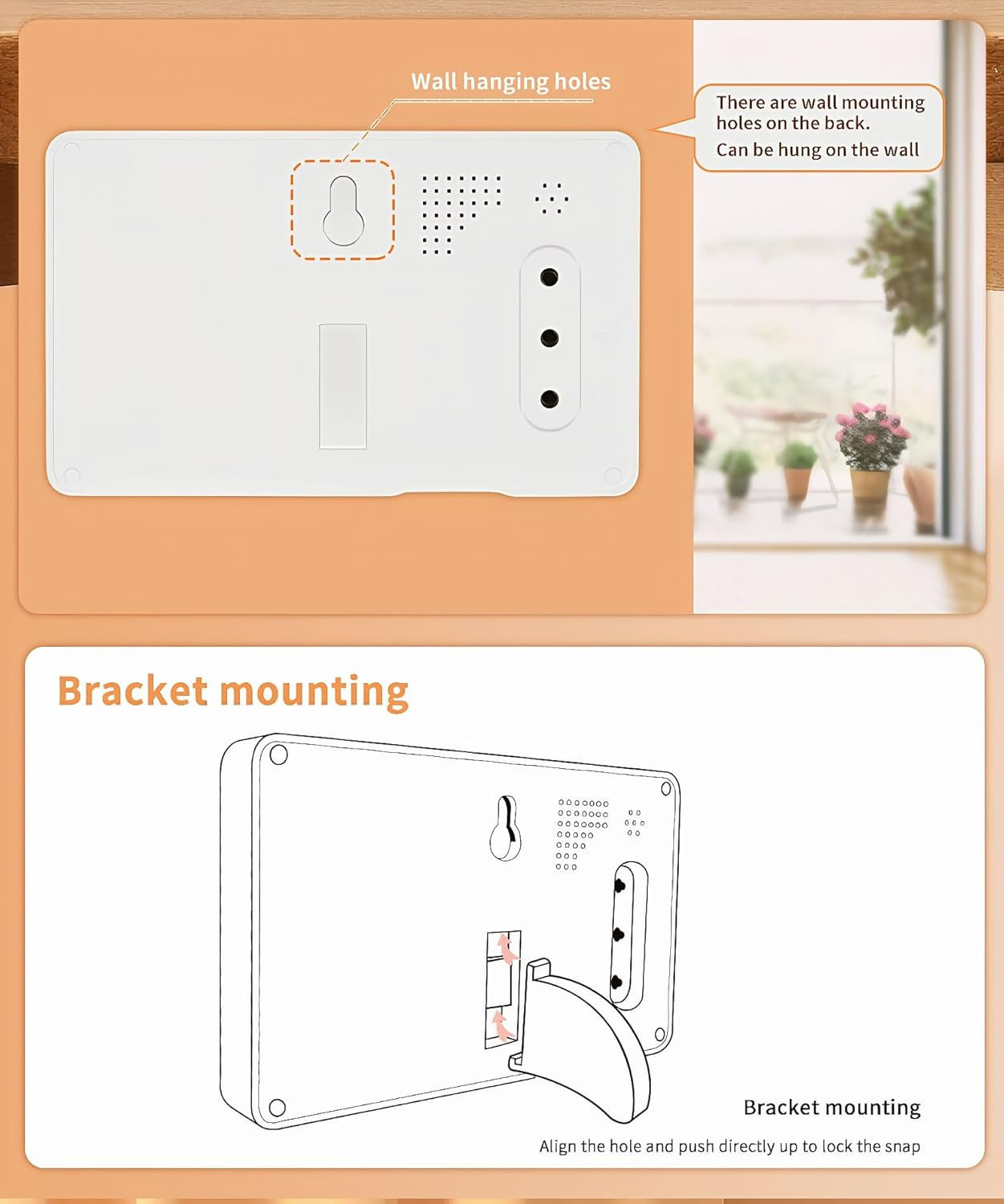 Wall hanging holes

There are wall mounting holes on the back.
Can be hung on the wall

Bracket mounting

Bracket mounting
Align the hole and push directly up to lock the snap