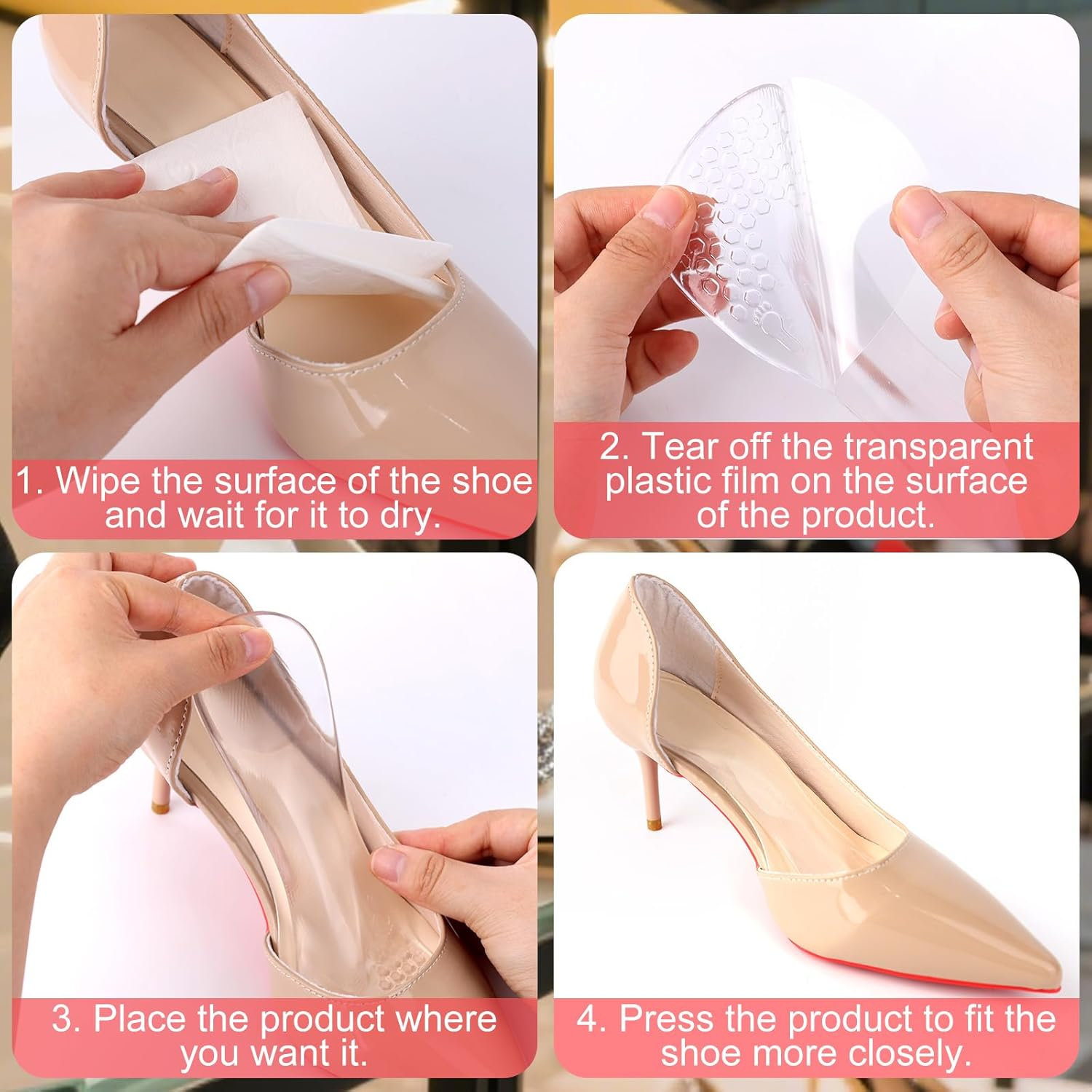 1. Wipe the surface of the shoe and wait for it to dry.

2. Tear off the transparent plastic film on the surface of the product.

3. Place the product where you want it.

4. Press the product to fit the shoe more closely.