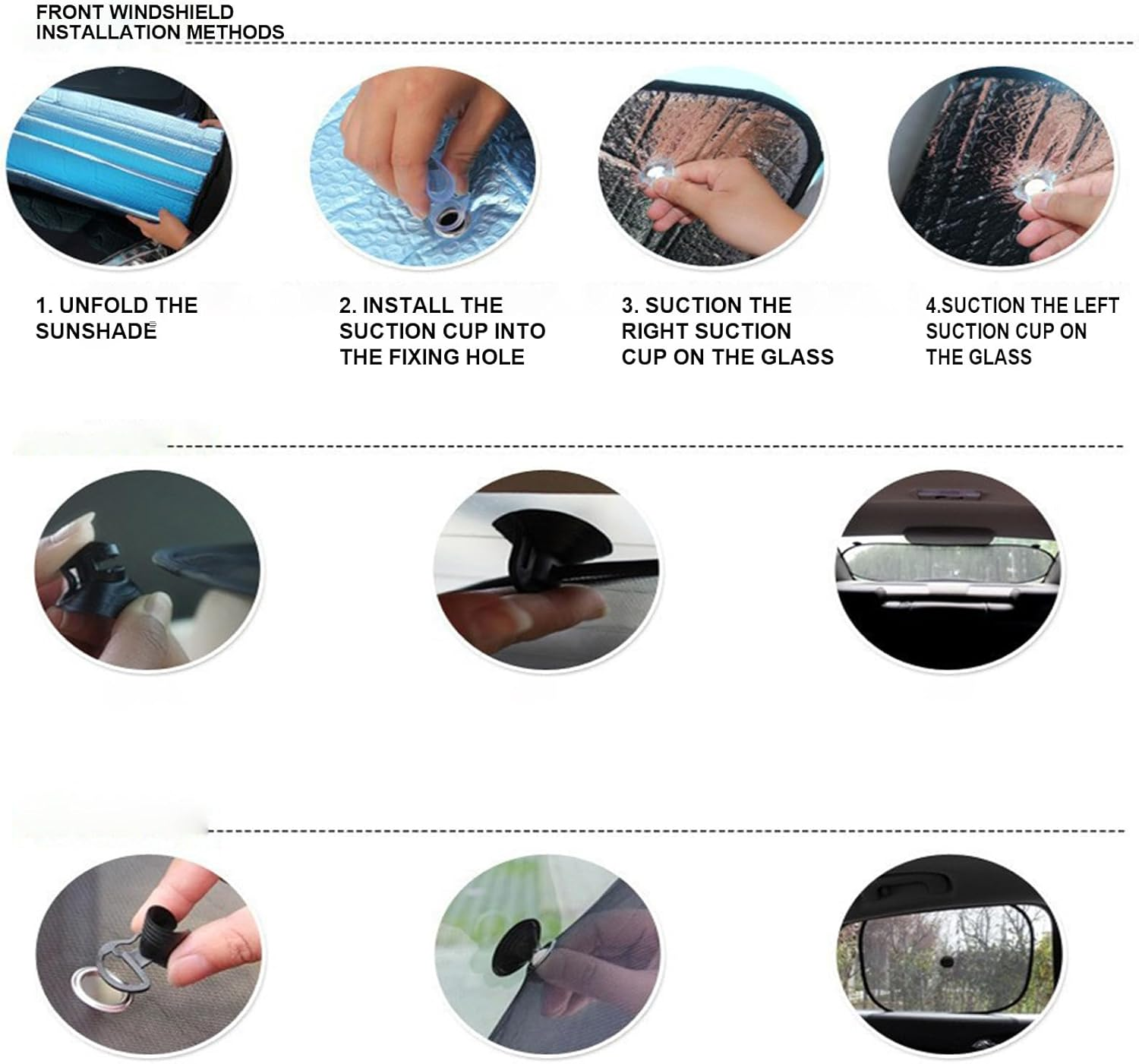 FRONT WINDSHIELD
INSTALLATION METHODS

1. UNFOLD THE SUNSHADE

2. INSTALL THE SUCTION CUP INTO THE FIXING HOLE

3. SUCTION THE RIGHT SUCTION CUP ON THE GLASS

4.SUCTION THE LEFT SUCTION CUP ON THE GLASS