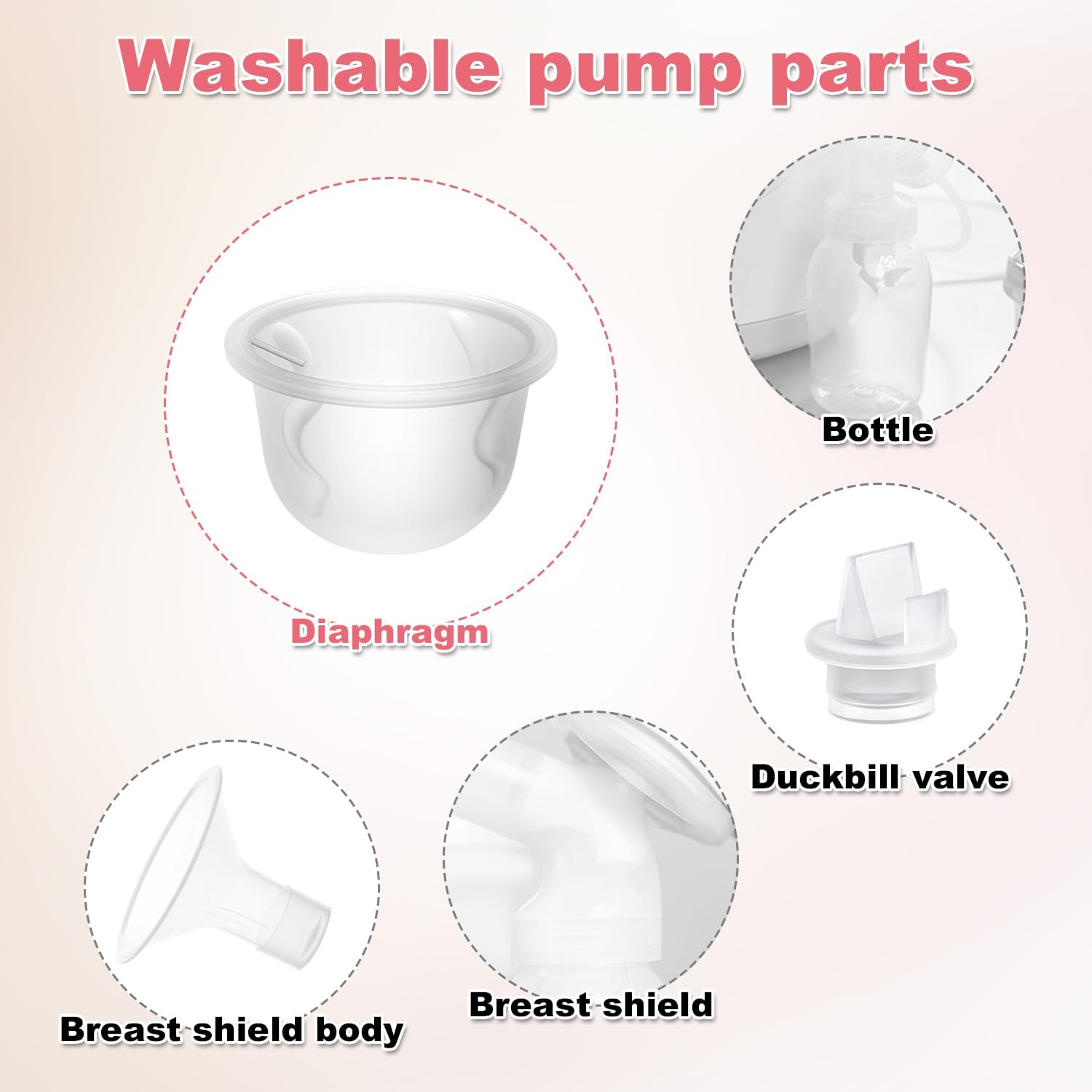 Washable pump parts

Diaphragm

Bottle

Duckbill valve

Breast shield body

Breast shield