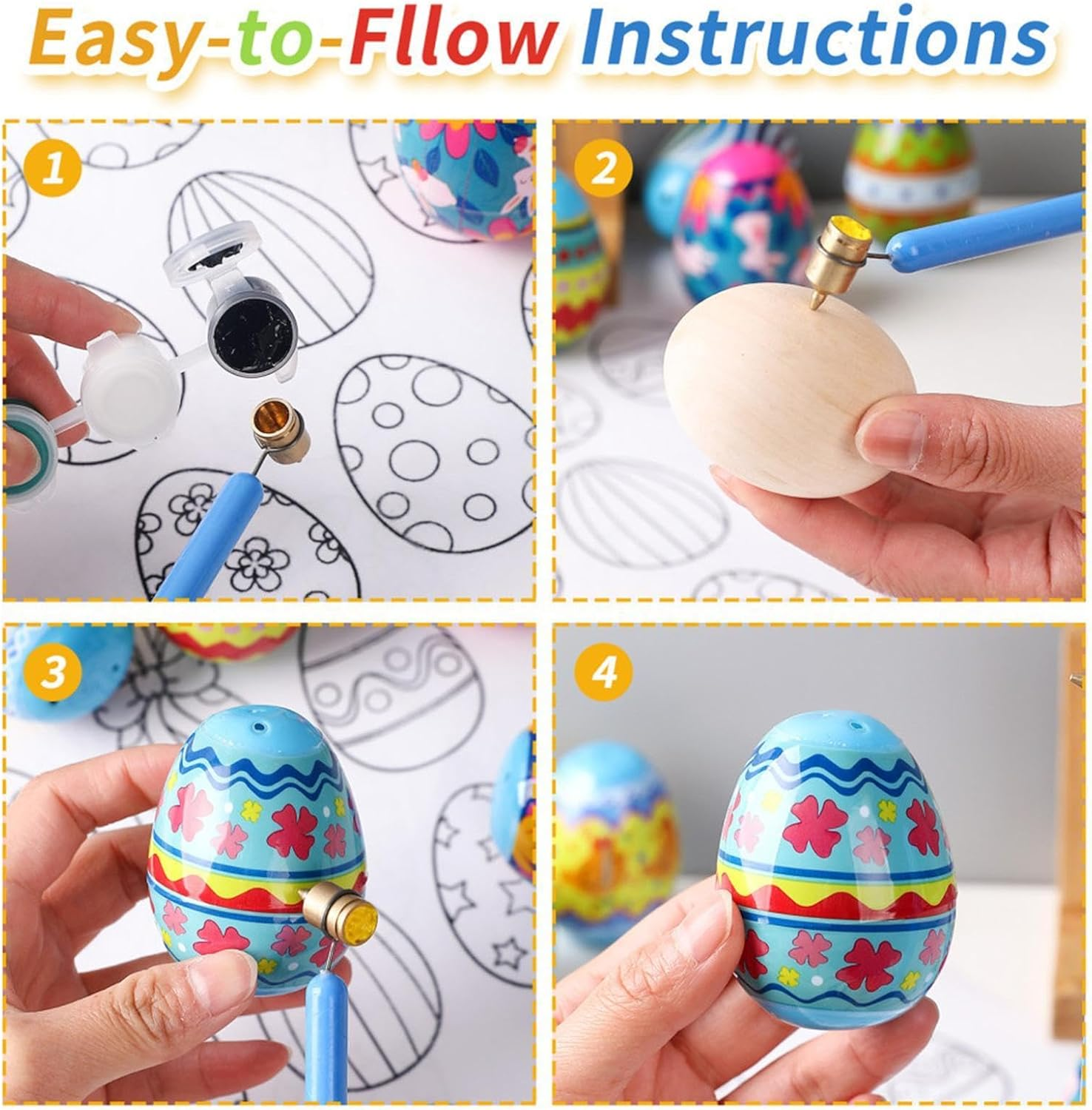 Easy-to-Fllow Instructions

1

2

3

4