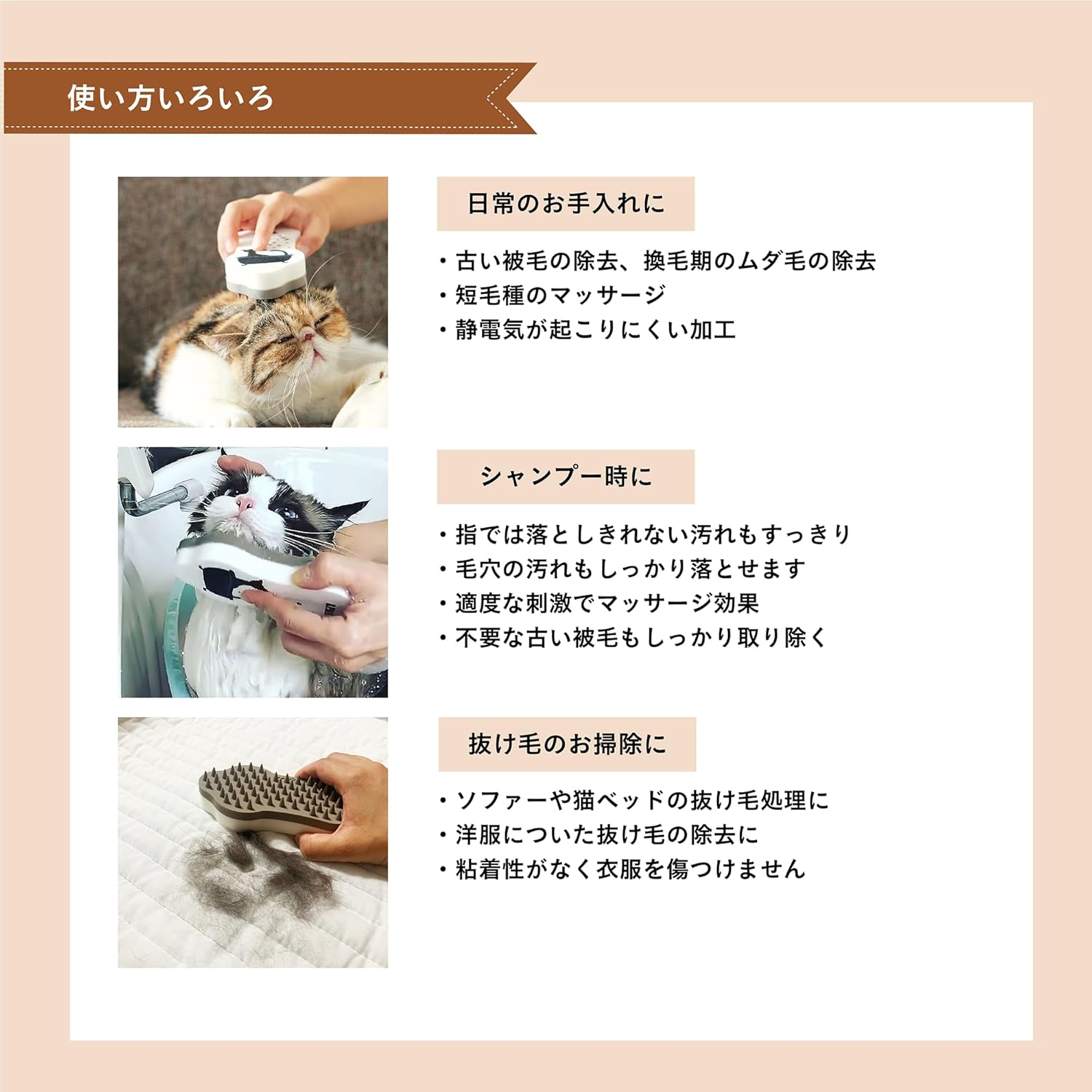 使い方いろいろ

日常のお手入れに

・古い被毛の除去、換毛期のムダ毛の除去
・短毛種のマッサージ
・静電気が起こりにくい加工

シャンプー時に

・指では落としきれない汚れもすっきり
・毛穴の汚れもしっかり落とせます
・適度な刺激でマッサージ効果
・不要な古い被毛もしっかり取り除く

抜け毛のお掃除に

・ソファーや猫ベッドの抜け毛処理に
・洋服についた抜け毛の除去に
・粘着性がなく衣服を傷つけません