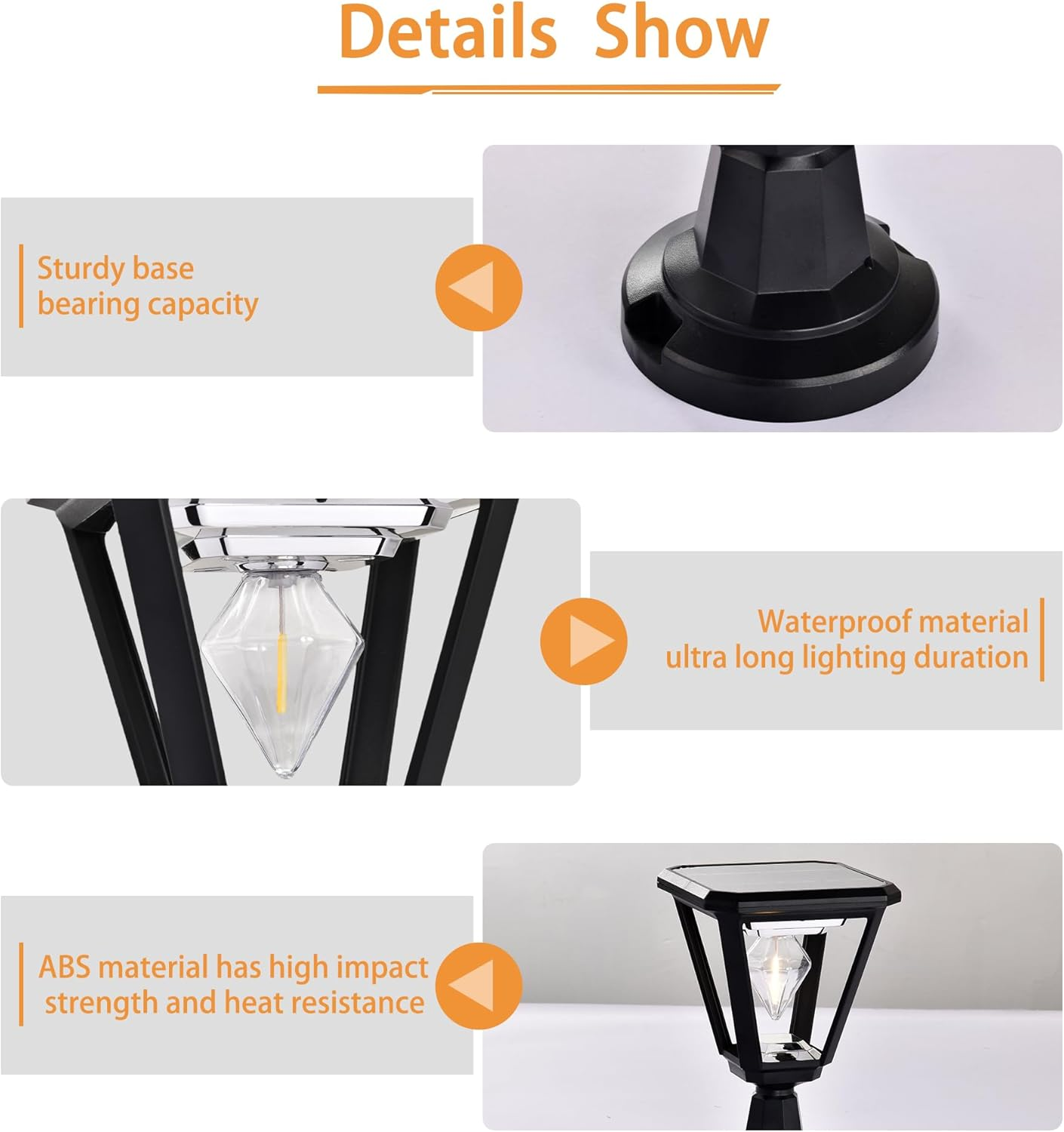 Details Show

Sturdy base
bearing capacity

Waterproof material
ultra long lighting duration

ABS material has high impact
strength and heat resistance