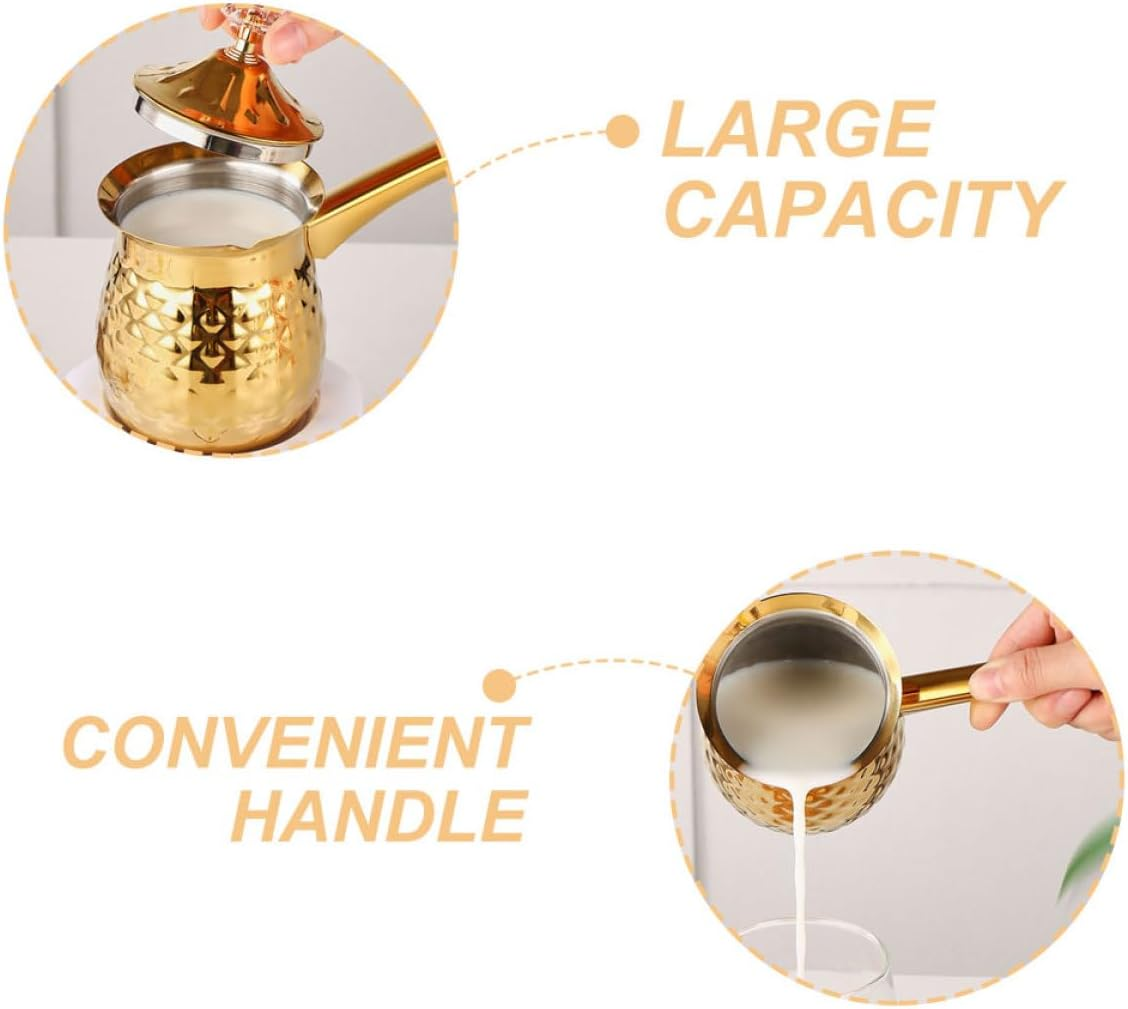 LARGE CAPACITY

CONVENIENT HANDLE