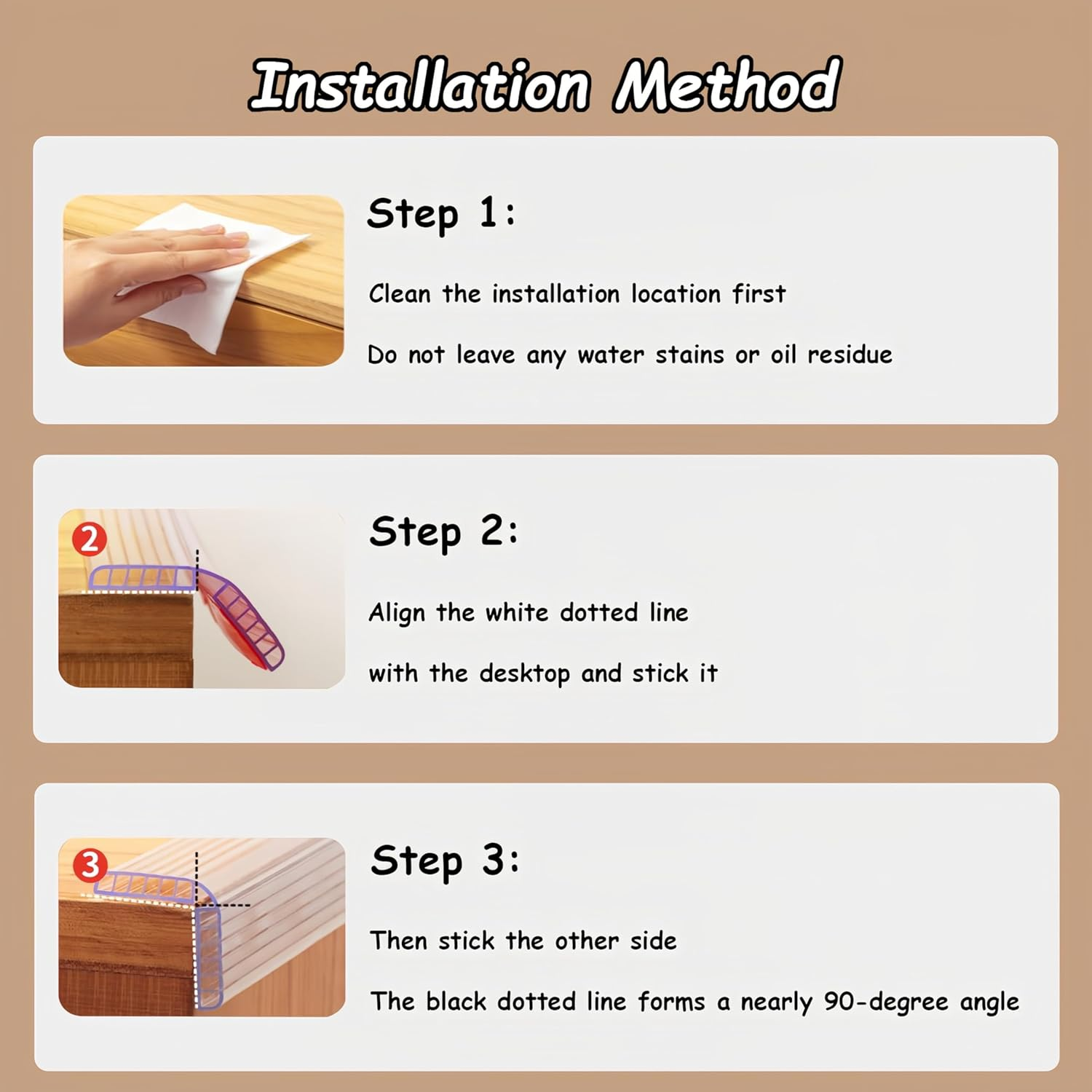 Installation Method

Step 1:

Clean the installation location first

Do not leave any water stains or oil residue

2

Step 2:

Align the white dotted line

with the desktop and stick it

3

Step 3:

Then stick the other side

The black dotted line forms a nearly 90-degree angle