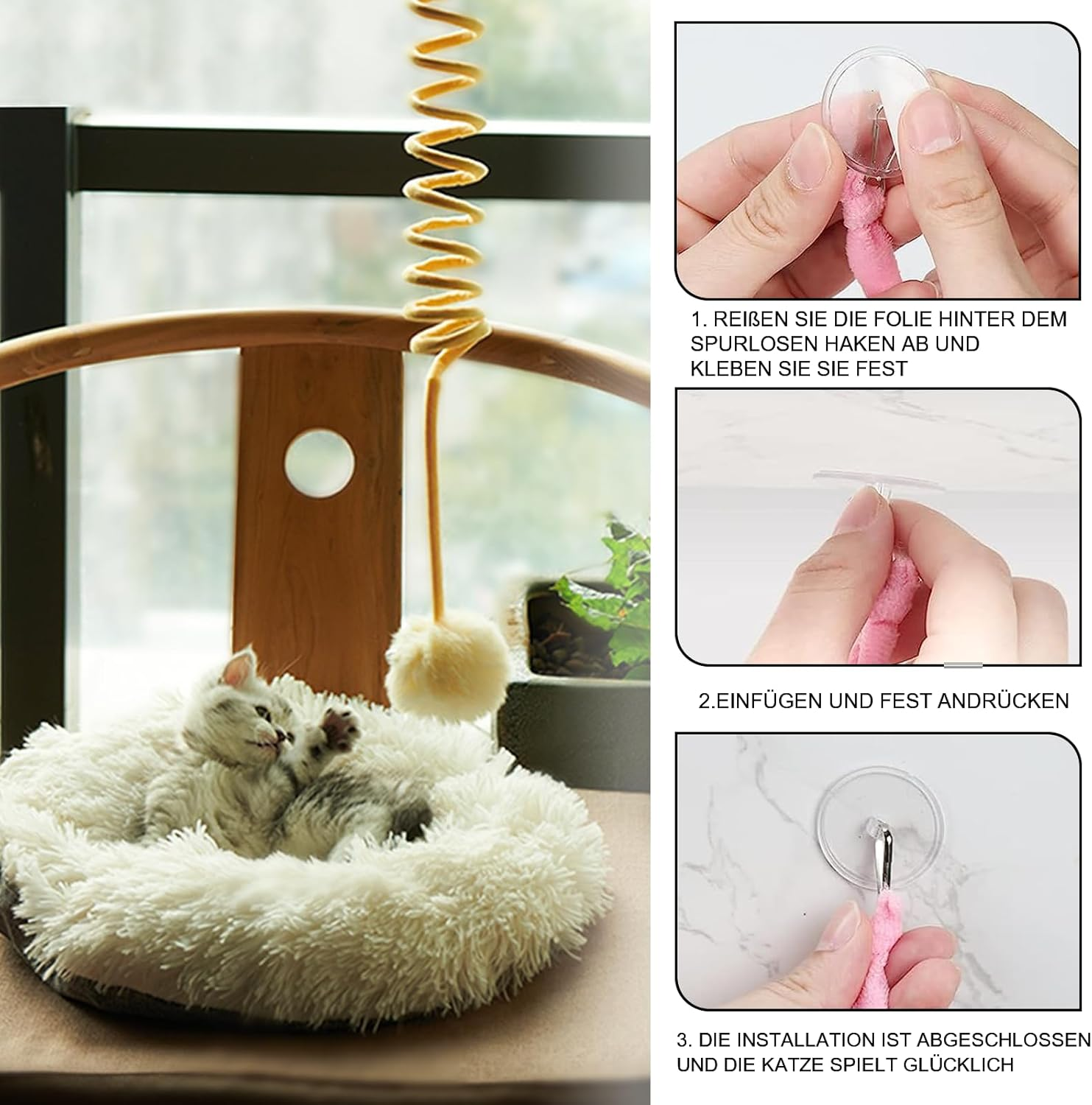 1. REIßEN SIE DIE FOLIE HINTER DEM SPURLOSEN HAKEN AB UND KLEBEN SIE SIE FEST

2.EINFÜGEN UND FEST ANDRÜCKEN

3. DIE INSTALLATION IST ABGESCHLOSSEN UND DIE KATZE SPIELT GLÜCKLICH