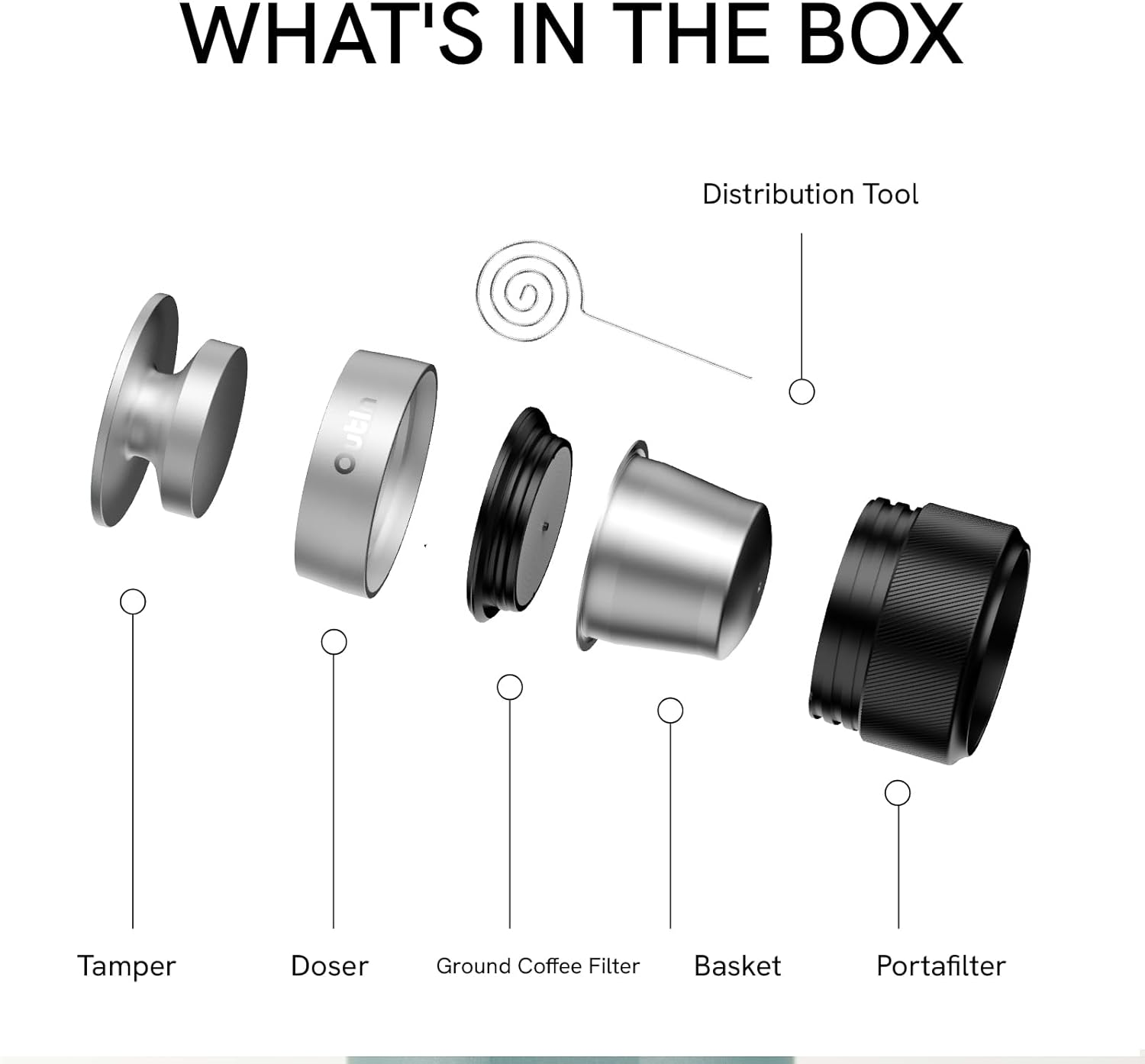 WHAT'S IN THE BOX

Distribution Tool

Outin

Tamper

Doser

Ground Coffee Filter

Basket

Portafilter