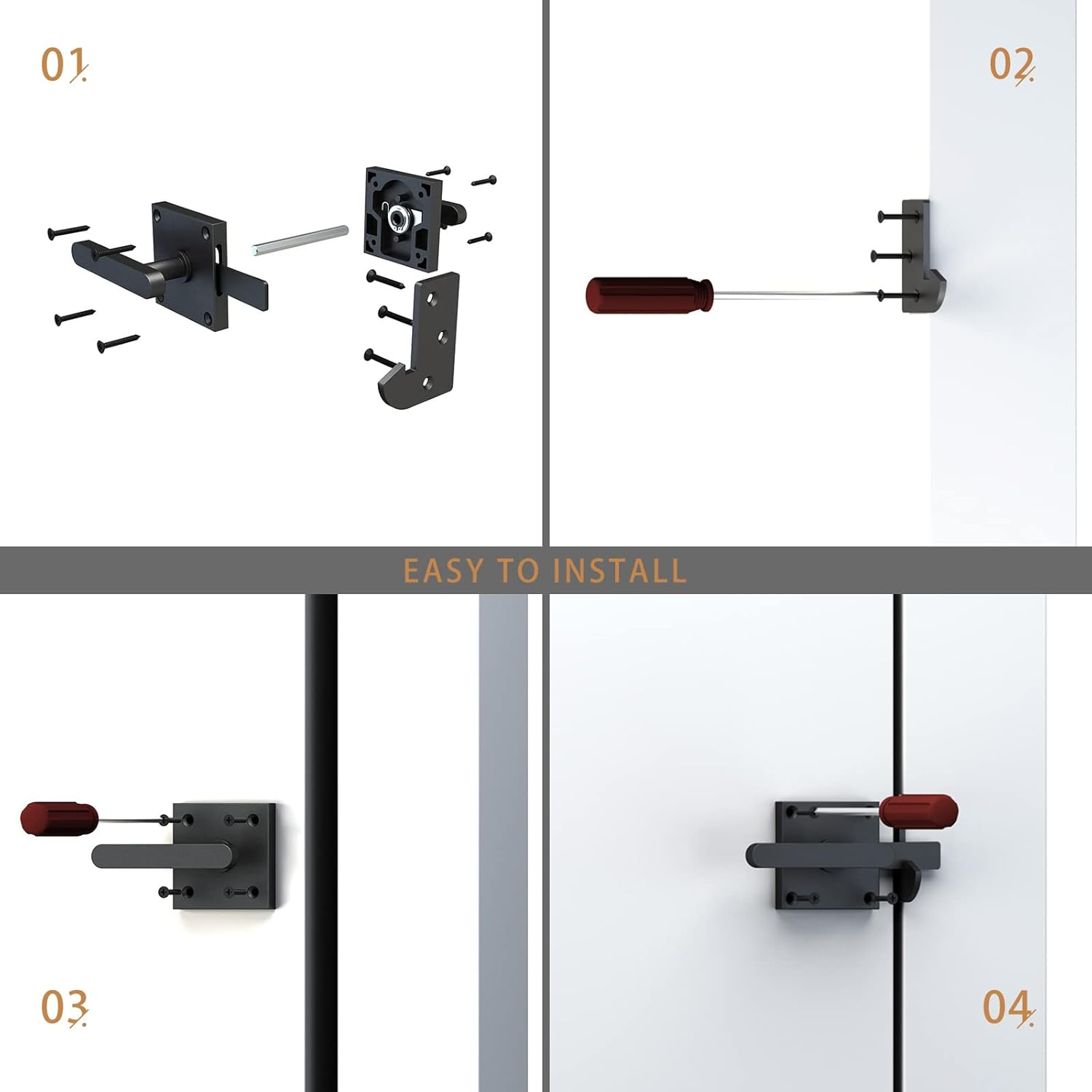 01

02

EASY TO INSTALL

03

04