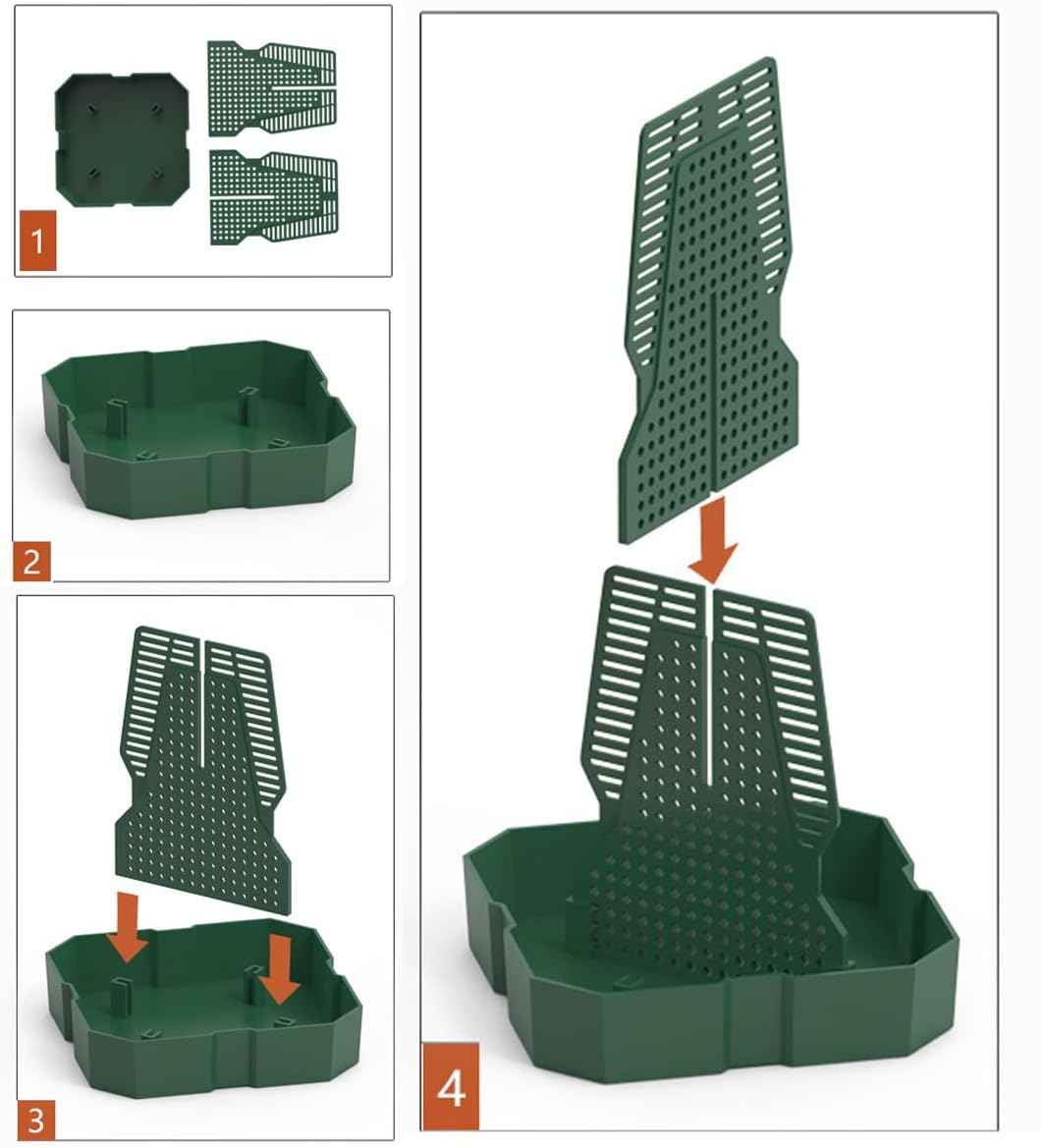 1

2

3

4