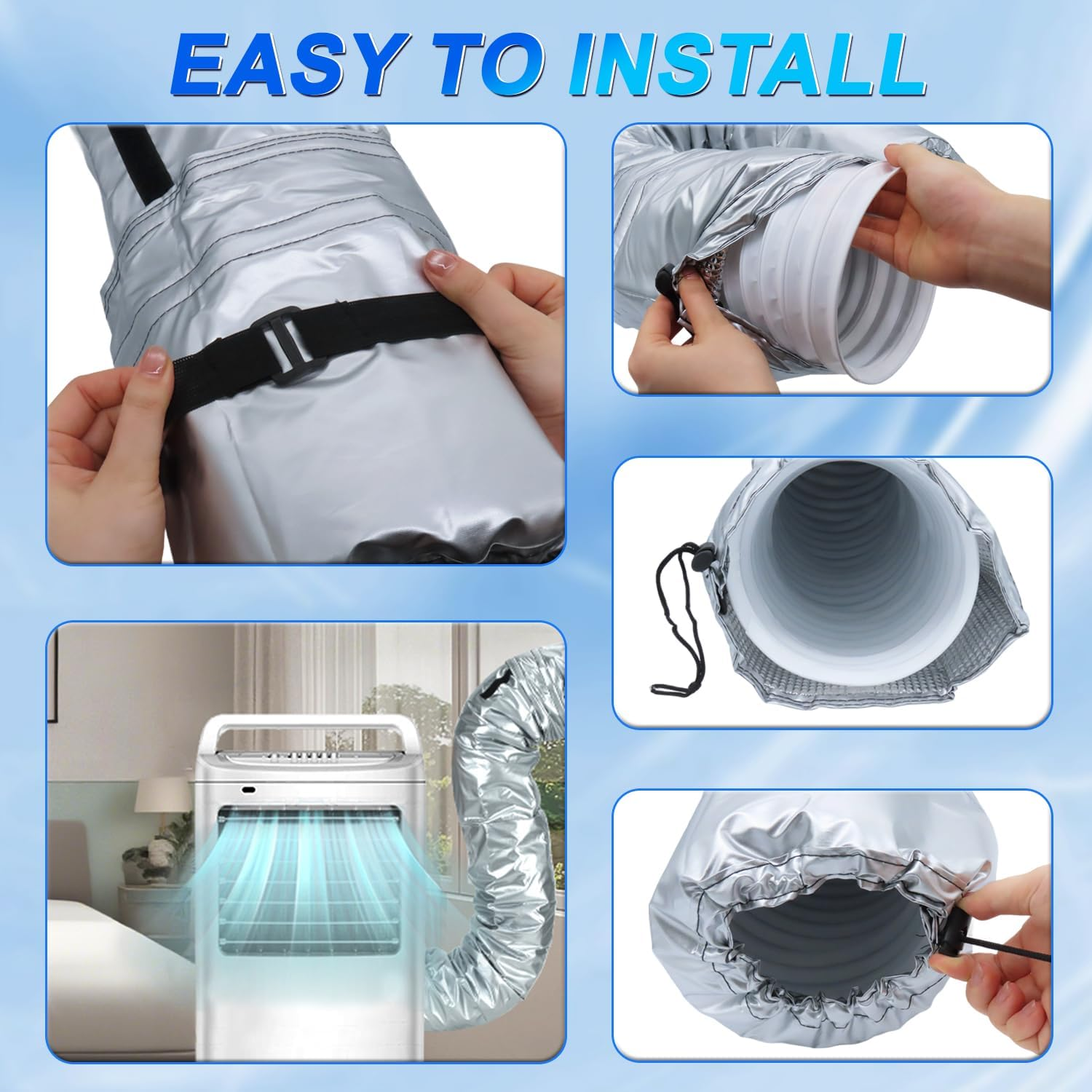 EASY TO INSTALL