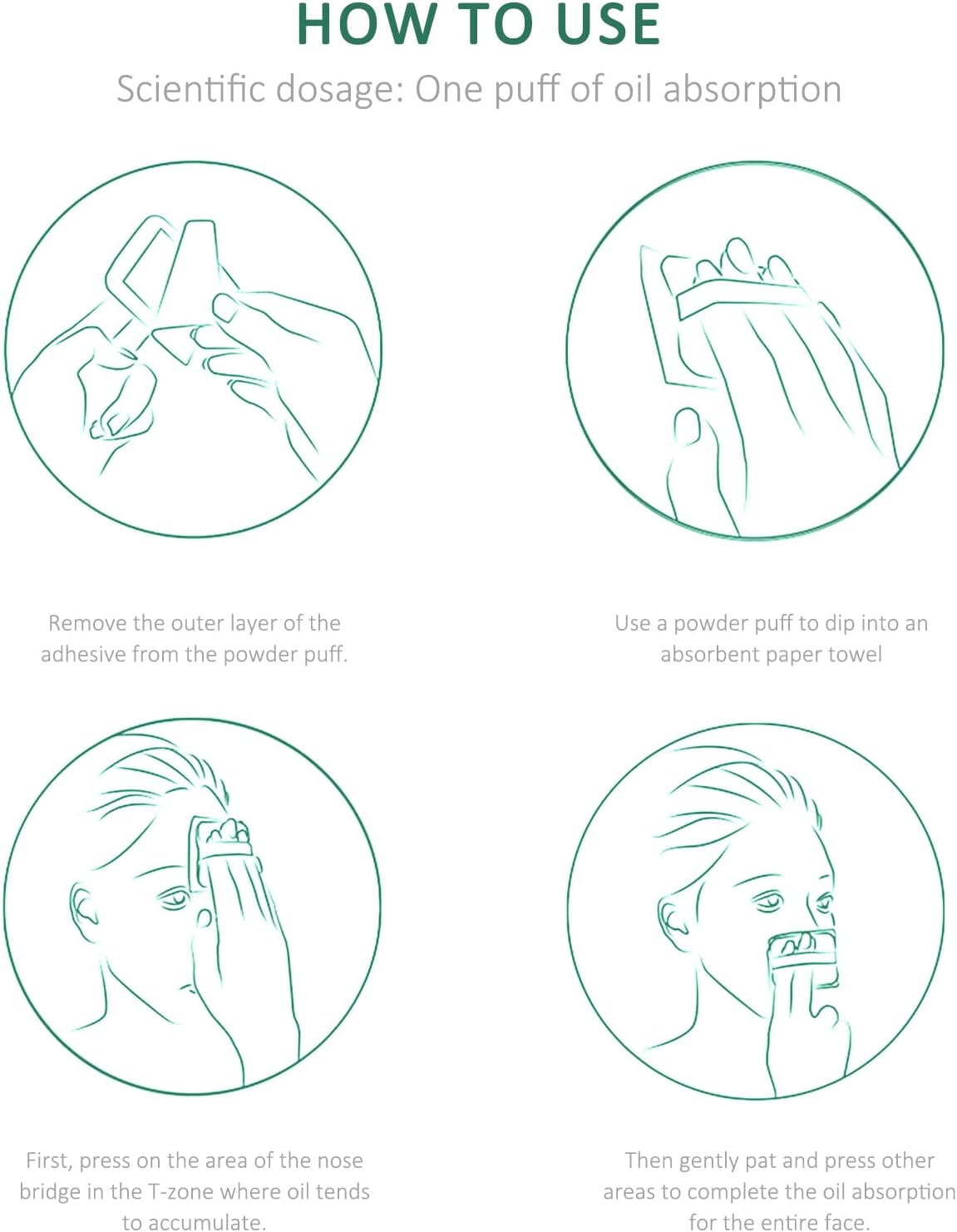 HOW TO USE

Scientific dosage: One puff of oil absorption

Remove the outer layer of the adhesive from the powder puff.

Use a powder puff to dip into an absorbent paper towel

First, press on the area of the nose bridge in the T-zone where oil tends to accumulate.

Then gently pat and press other areas to complete the oil absorption for the entire face.