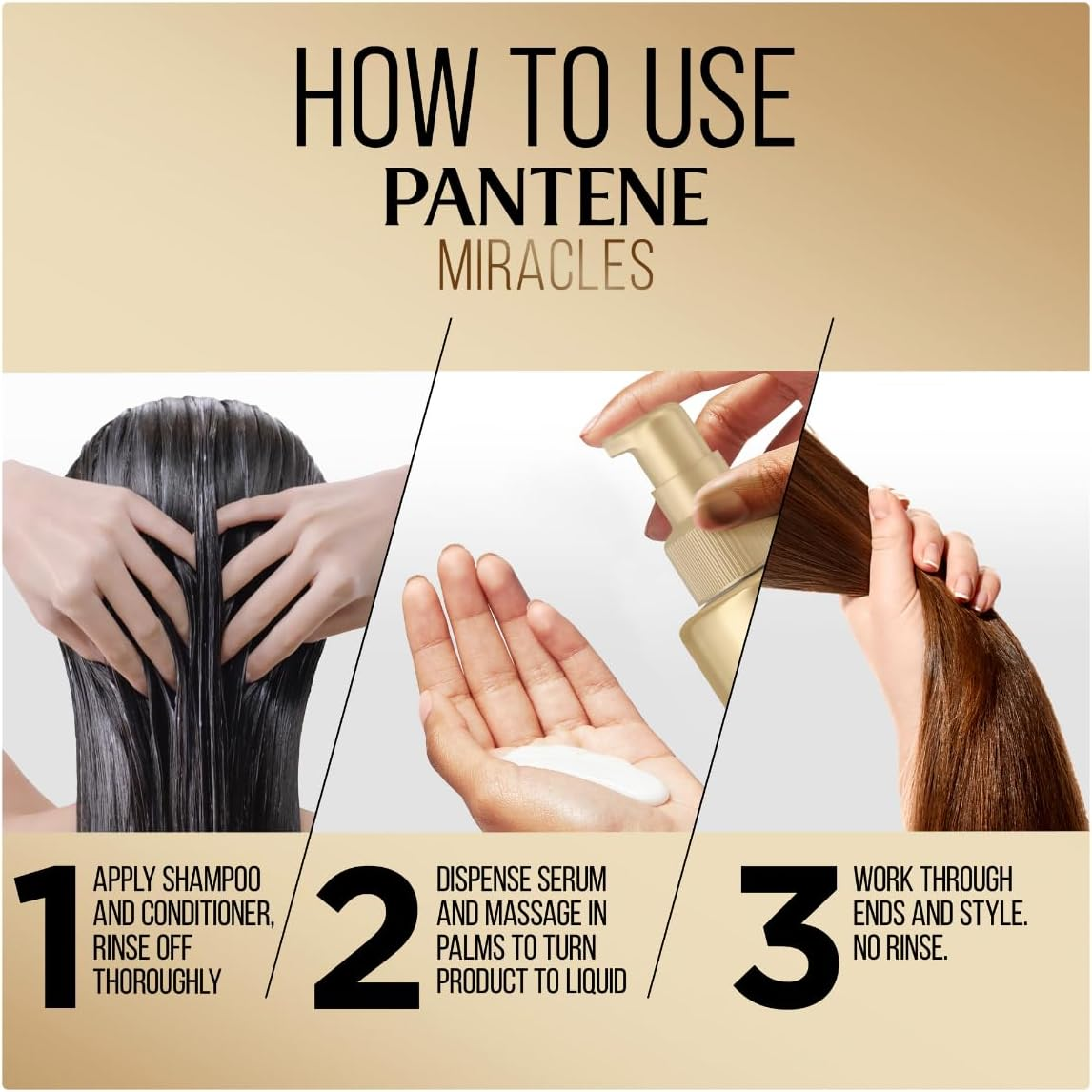 HOW TO USE
PANTENE
MIRACLES

1 APPLY SHAMPOO AND CONDITIONER, RINSE OFF THOROUGHLY

2 DISPENSE SERUM AND MASSAGE IN PALMS TO TURN PRODUCT TO LIQUID

3 WORK THROUGH ENDS AND STYLE. NO RINSE.