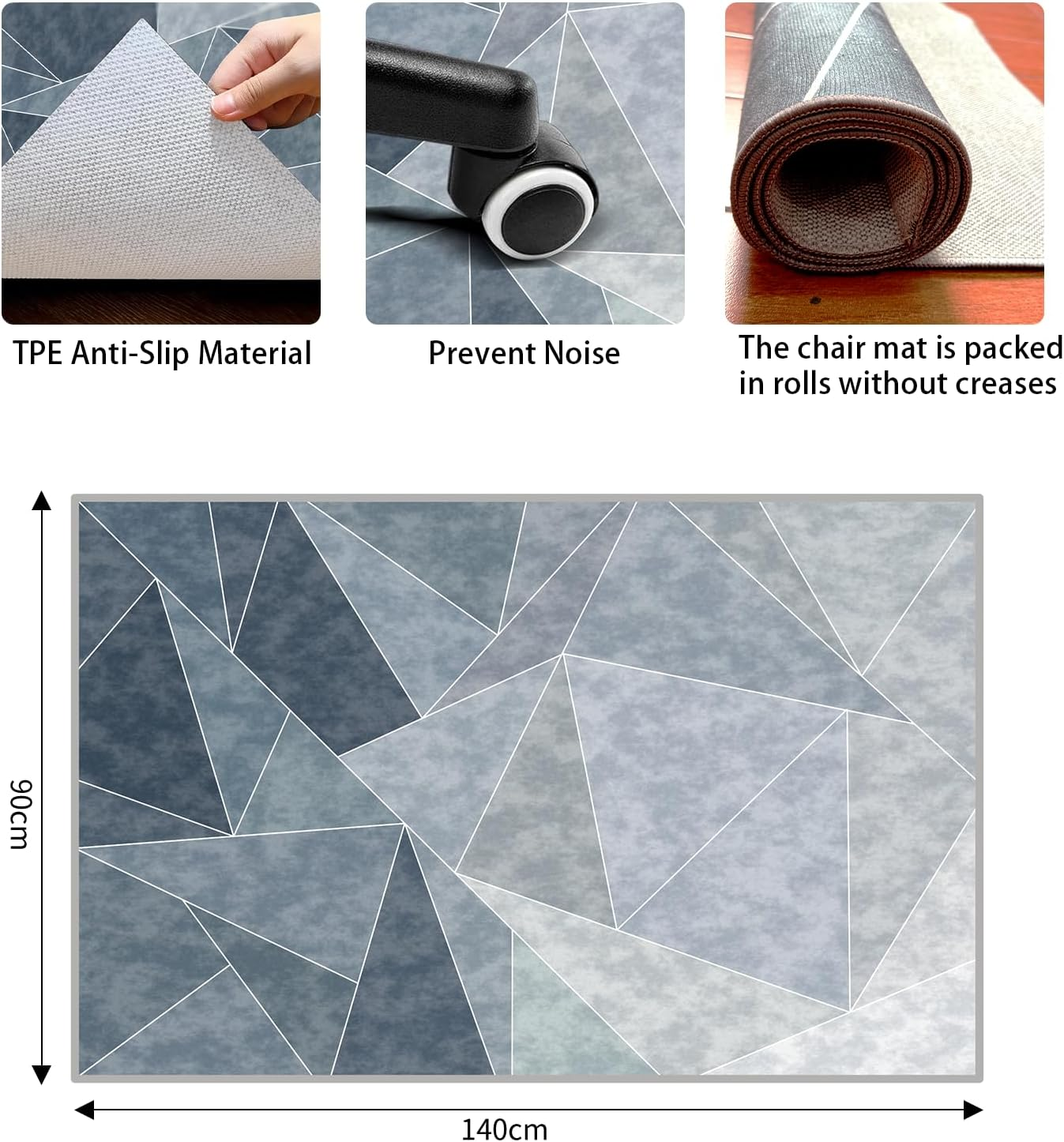 TPE Anti-Slip Material

Prevent Noise

The chair mat is packed in rolls without creases

90cm

140cm