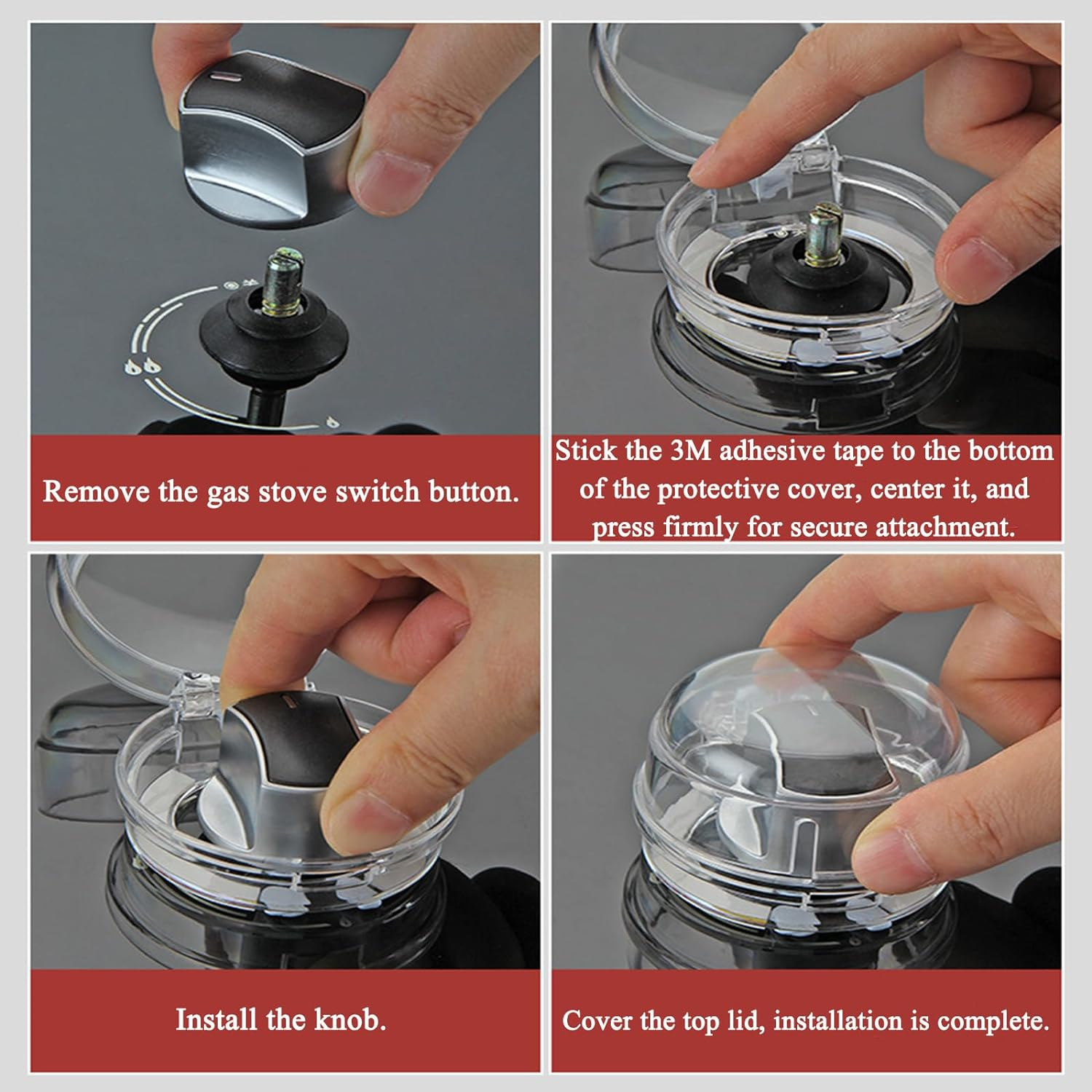 Remove the gas stove switch button.

Stick the 3M adhesive tape to the bottom of the protective cover, center it, and press firmly for secure attachment.

Install the knob.

Cover the top lid, installation is complete.