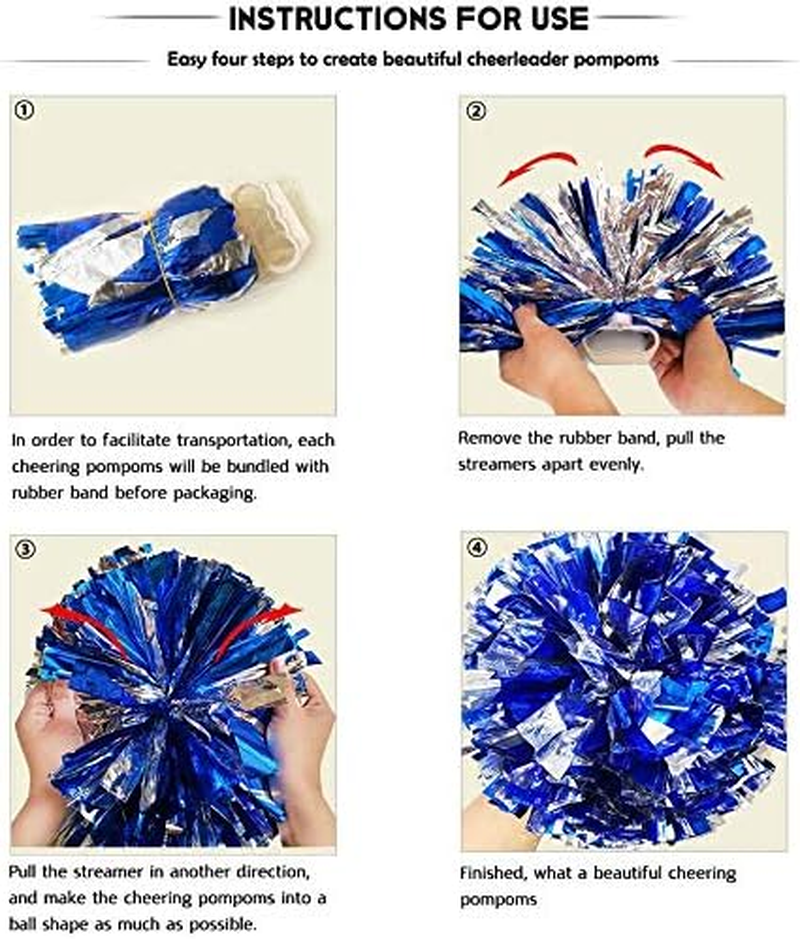 INSTRUCTIONS FOR USE

Easy four steps to create beautiful cheerleader pompoms

①

In order to facilitate transportation, each cheering pompoms will be bundled with rubber band before packaging.

②

Remove the rubber band, pull the streamers apart evenly.

③

Pull the streamer in another direction, and make the cheering pompoms into a ball shape as much as possible.

④

Finished, what a beautiful cheering pompoms