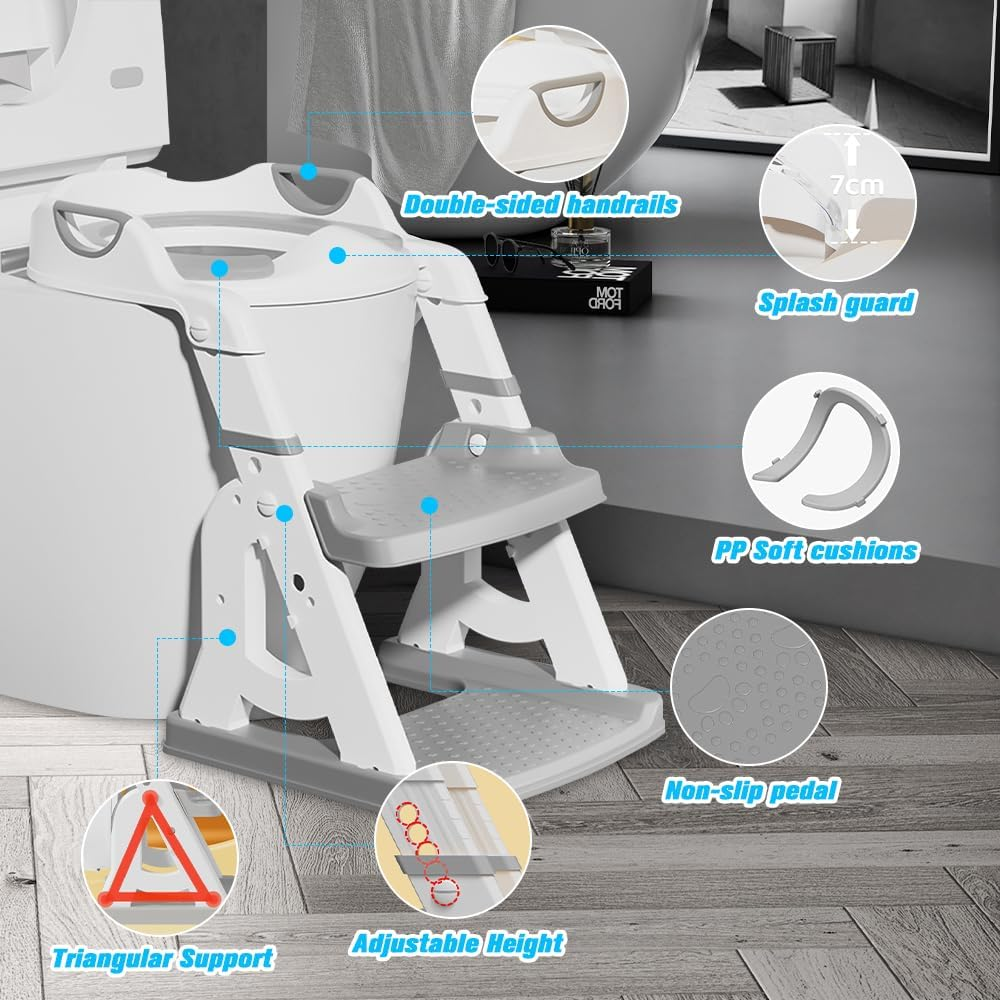 Double-sided handrails

7cm

Splash guard

TOM FORD

PP Soft cushions

Non-slip pedal

Triangular Support

Adjustable Height