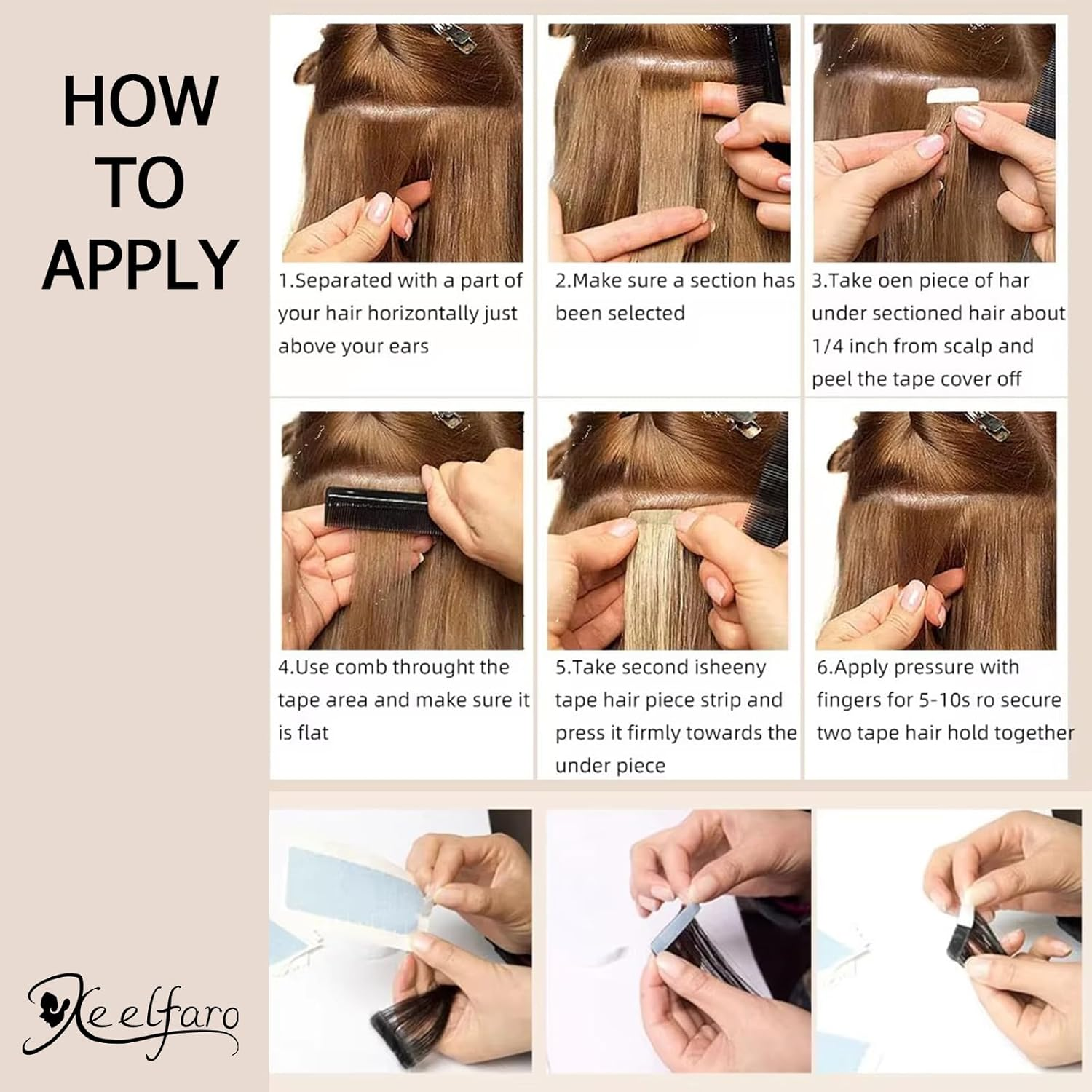 HOW TO APPLY

1.Separated with a part of your hair horizontally just above your ears

2.Make sure a section has been selected

3.Take oen piece of har under sectioned hair about 1/4 inch from scalp and peel the tape cover off

4.Use comb throught the tape area and make sure it is flat

5.Take second isheeny tape hair piece strip and press it firmly towards the under piece

6.Apply pressure with fingers for 5-10s ro secure two tape hair hold together

Keelfaro