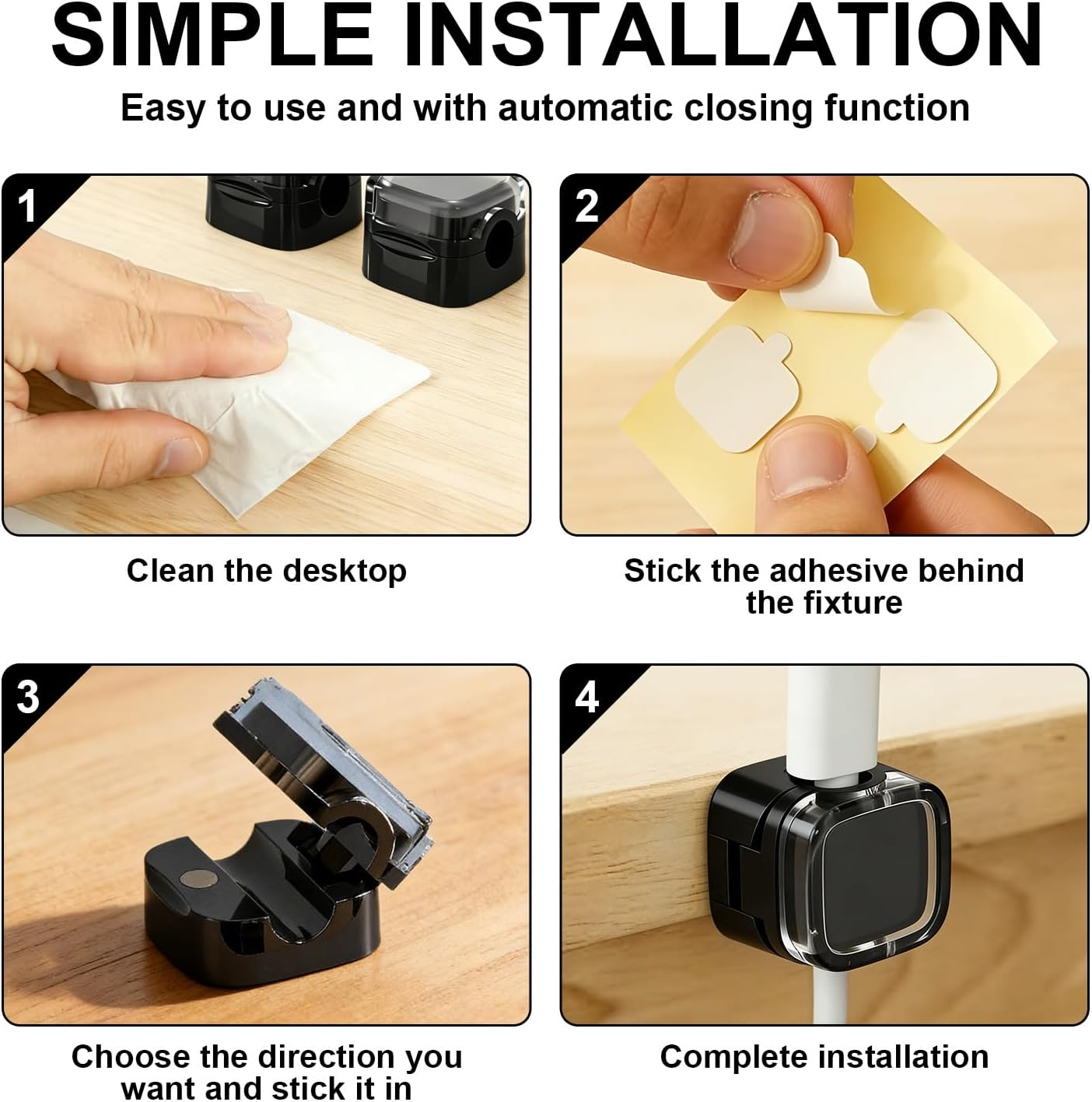 SIMPLE INSTALLATION

Easy to use and with automatic closing function

1

Clean the desktop

2

Stick the adhesive behind the fixture

3

Choose the direction you want and stick it in

4

Complete installation