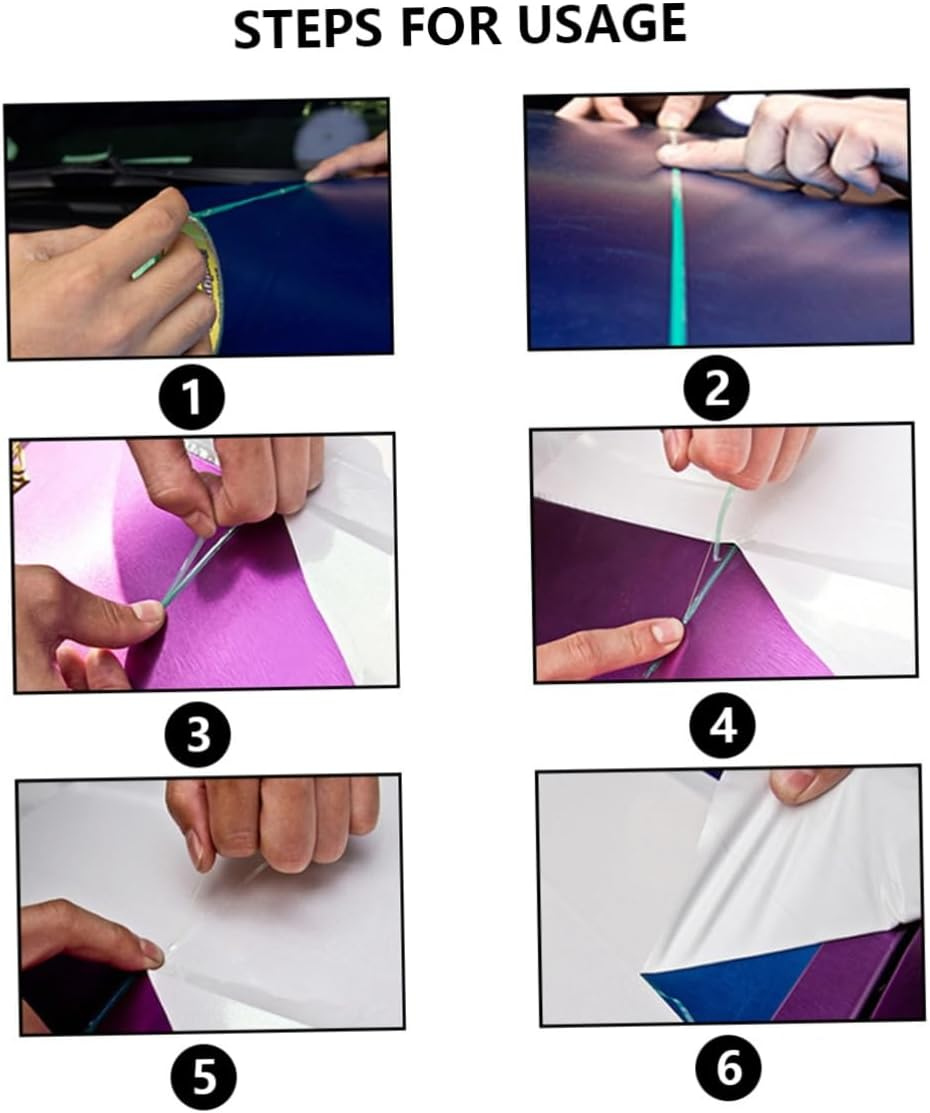 STEPS FOR USAGE

1

2

3

4

5

6