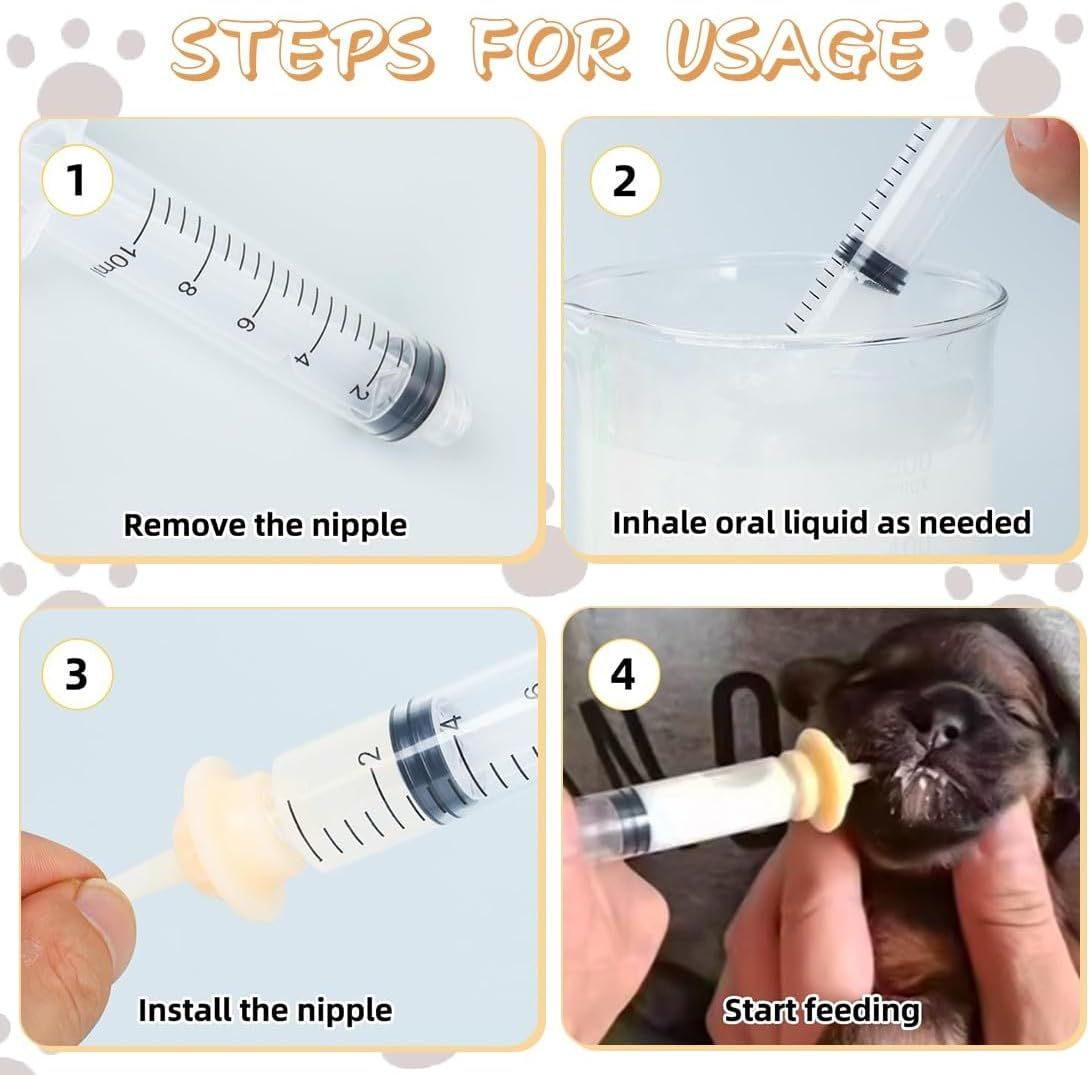 STEPS FOR USAGE

1

10ml 8 6 4 2

Remove the nipple

2

Inhale oral liquid as needed

3

2 4 6

Install the nipple

4

Start feeding