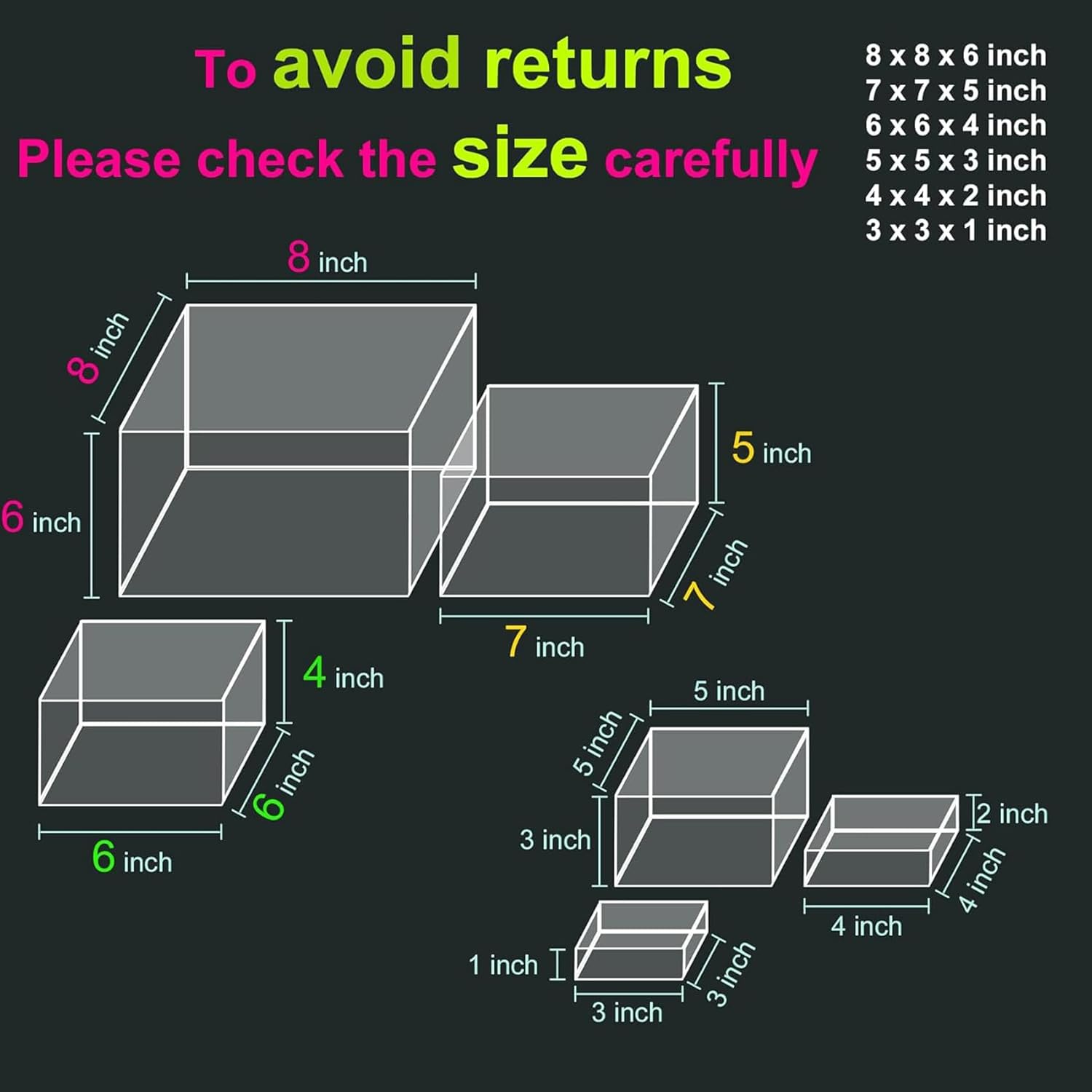 To avoid returns
Please check the size carefully

8 x 8 x 6 inch
7 x 7 x 5 inch
6 x 6 x 4 inch
5 x 5 x 3 inch
4 x 4 x 2 inch
3 x 3 x 1 inch

8 inch
8 inch
6 inch

5 inch
7 inch
7 inch

4 inch
6 inch
6 inch

5 inch
5 inch
3 inch

2 inch
4 inch
4 inch

1 inch
3 inch
3 inch