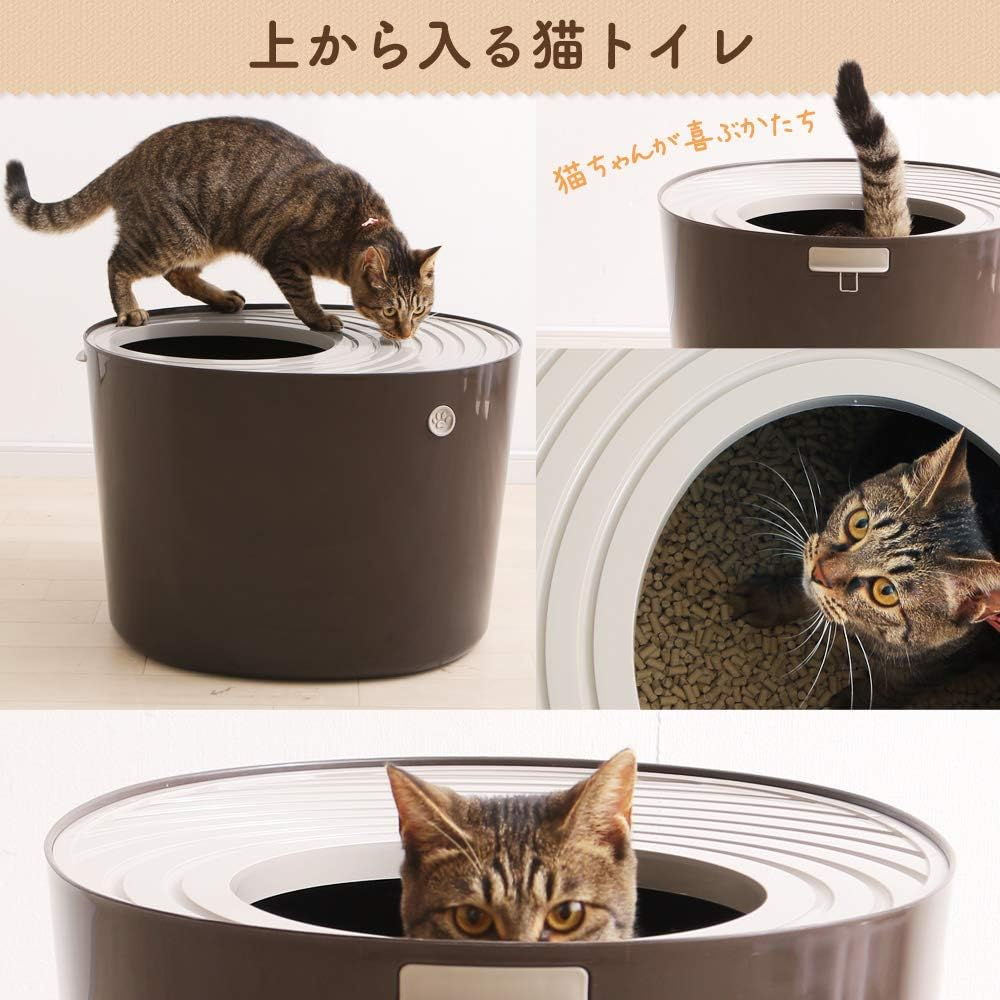 上から入る猫トイレ

猫ちゃんが喜ぶかたち