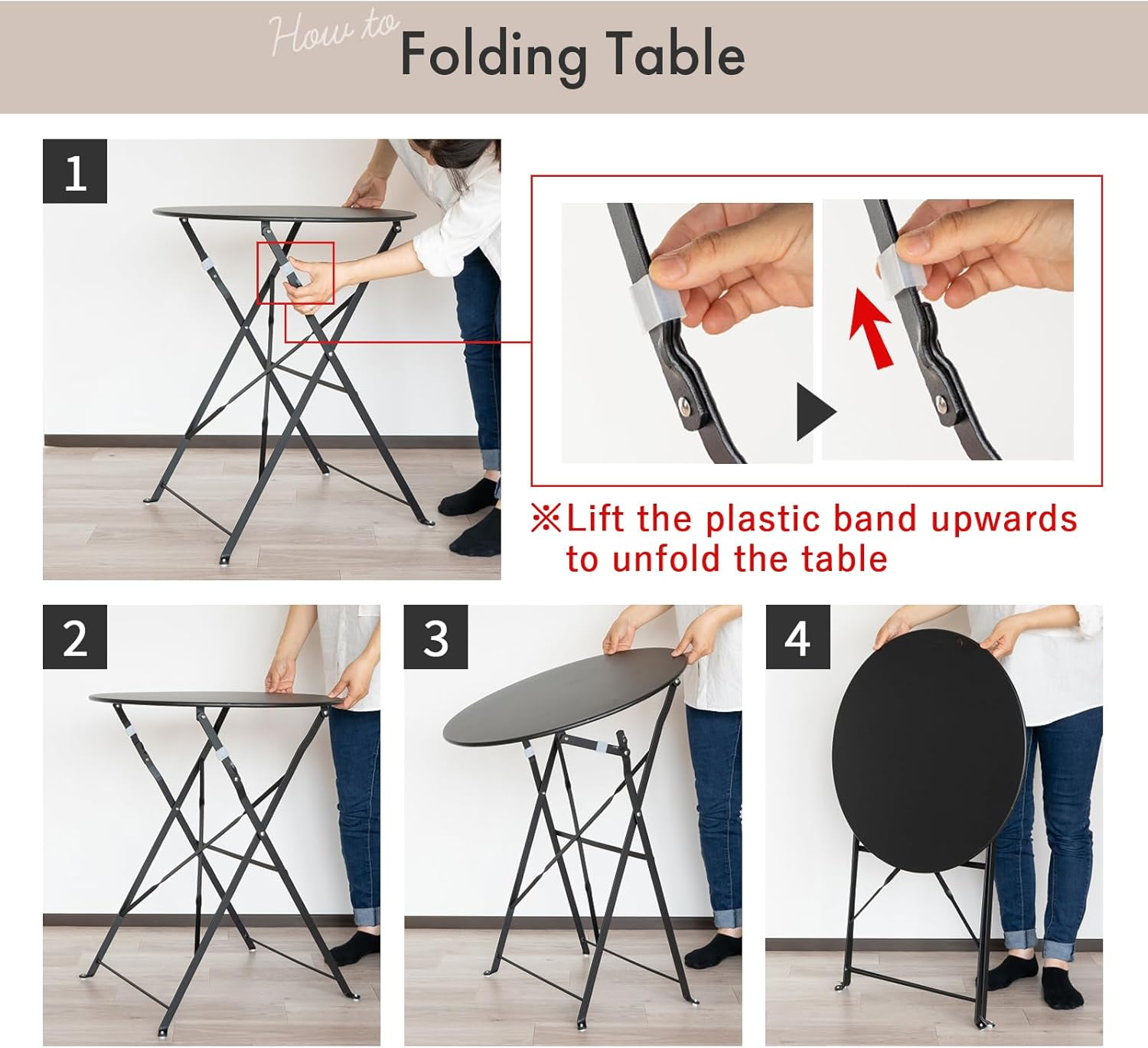 How to Folding Table

1

※Lift the plastic band upwards to unfold the table

2

3

4