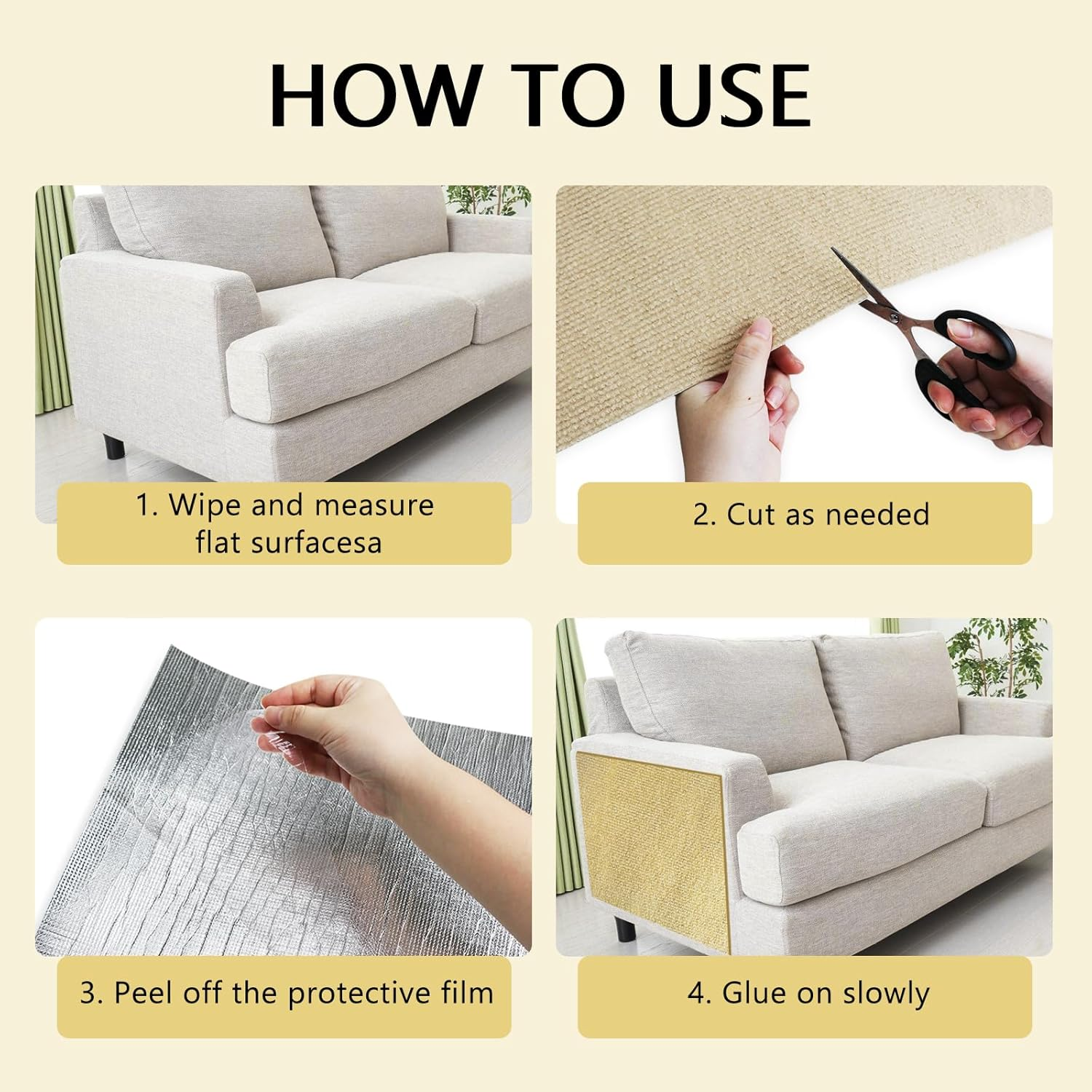 HOW TO USE

1. Wipe and measure flat surfacesa

2. Cut as needed

3. Peel off the protective film

4. Glue on slowly