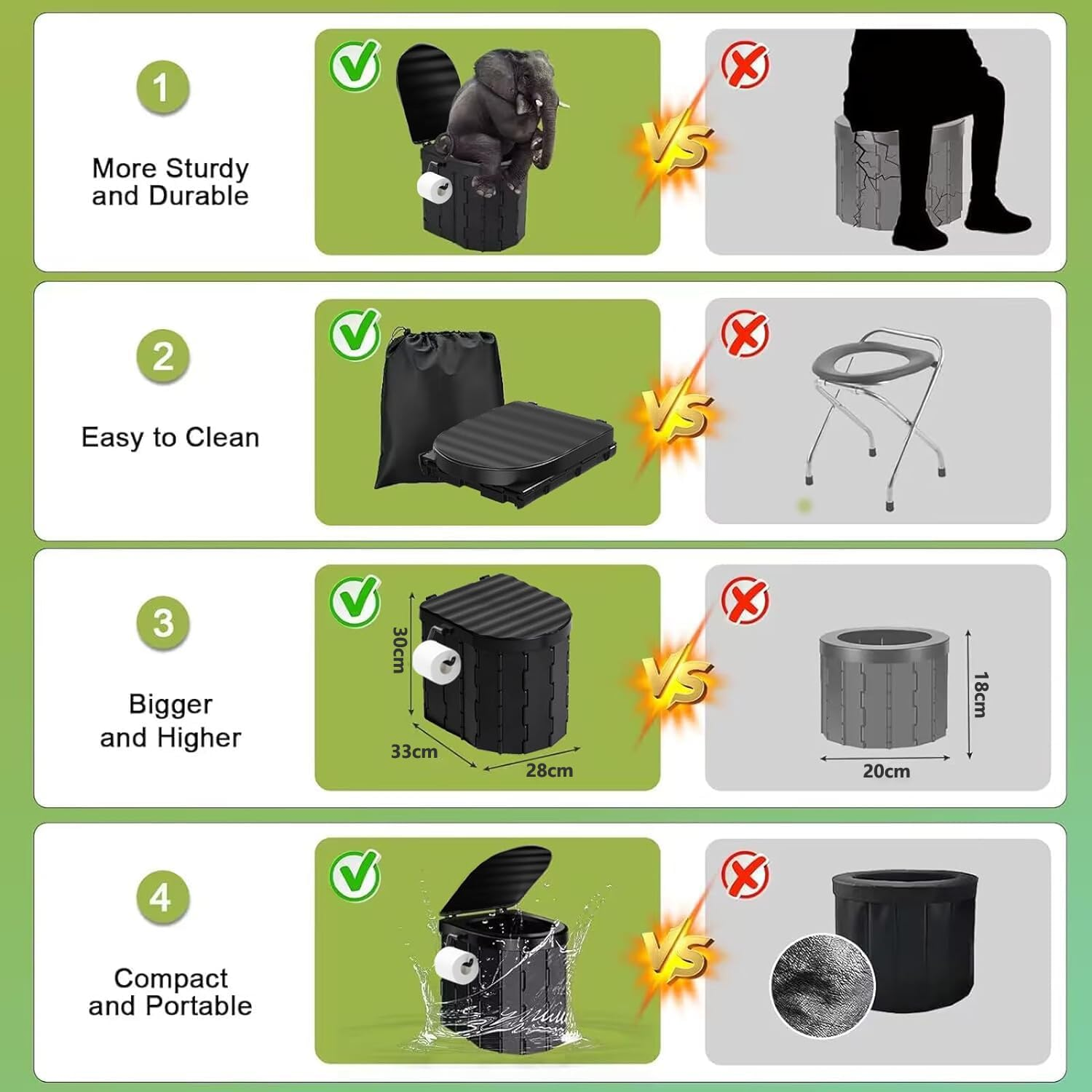 1

More Sturdy and Durable

VS

2

Easy to Clean

VS

3

Bigger and Higher

30cm

33cm

28cm

VS

18cm

20cm

4

Compact and Portable

VS