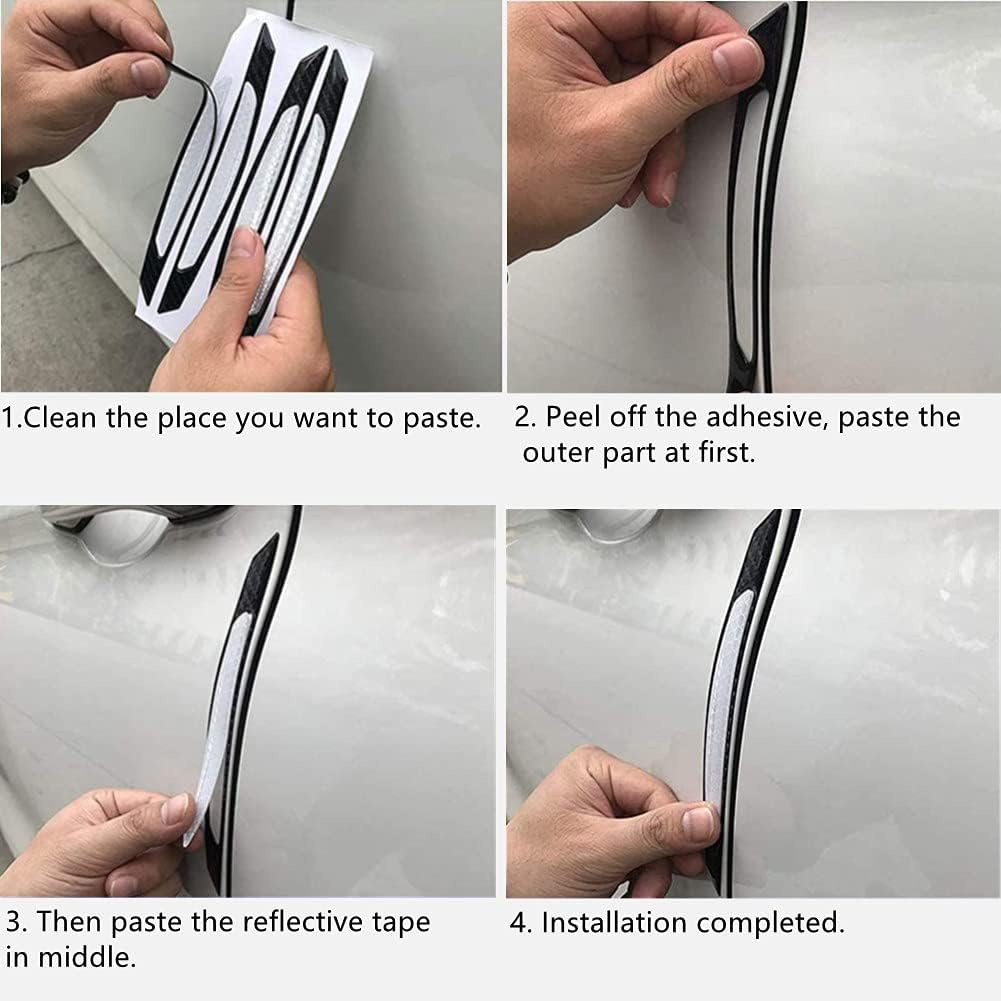 1.Clean the place you want to paste.

2. Peel off the adhesive, paste the outer part at first.

3. Then paste the reflective tape in middle.

4. Installation completed.