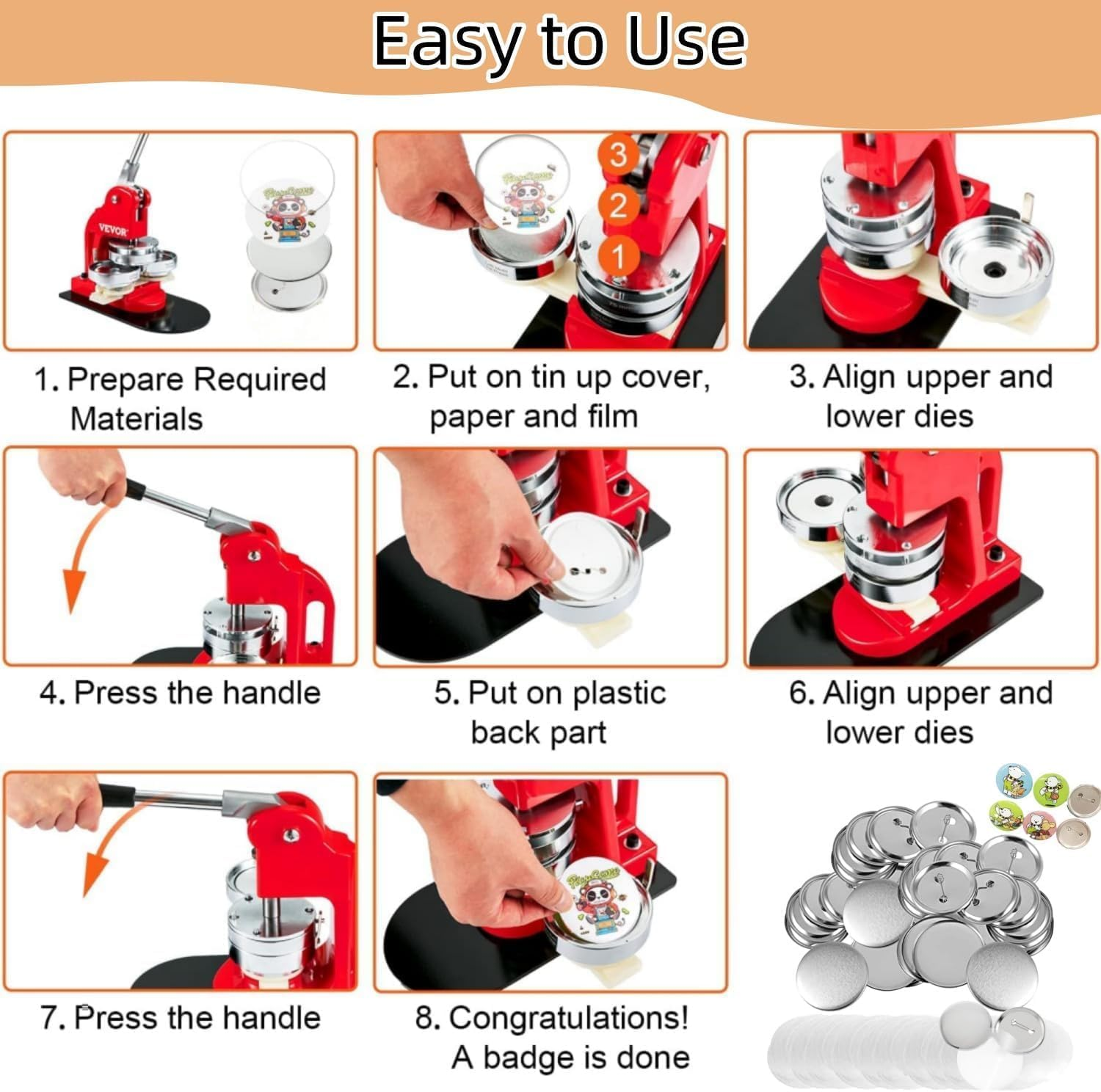 Easy to Use

VEVOR

1. Prepare Required Materials

3
2
1

2. Put on tin up cover, paper and film

3. Align upper and lower dies

4. Press the handle

5. Put on plastic back part

6. Align upper and lower dies

7. Press the handle

8. Congratulations! A badge is done