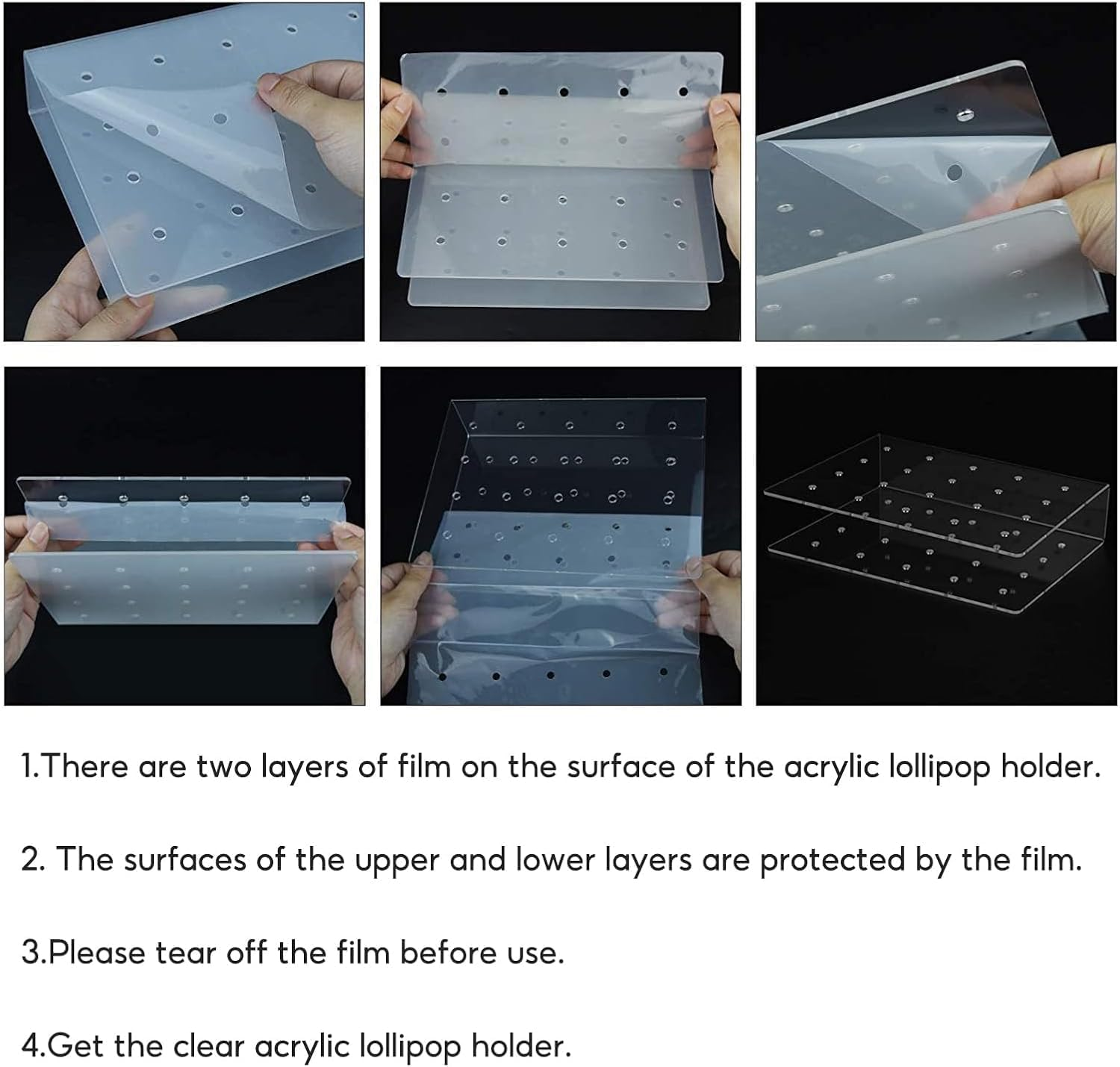 1.There are two layers of film on the surface of the acrylic lollipop holder.

2. The surfaces of the upper and lower layers are protected by the film.

3.Please tear off the film before use.

4.Get the clear acrylic lollipop holder.