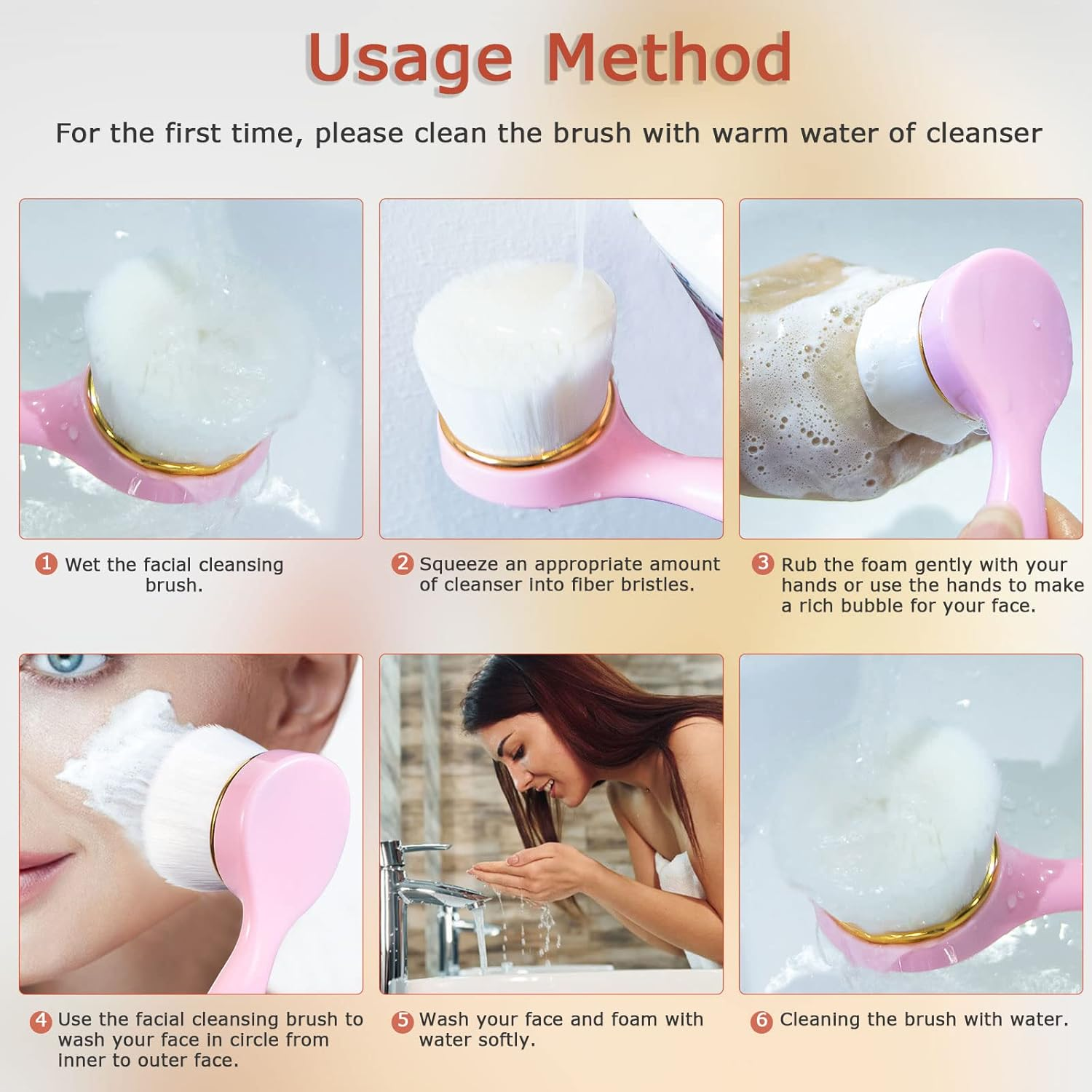 Usage Method

For the first time, please clean the brush with warm water of cleanser

1 Wet the facial cleansing brush.

2 Squeeze an appropriate amount of cleanser into fiber bristles.

3 Rub the foam gently with your hands or use the hands to make a rich bubble for your face.

4 Use the facial cleansing brush to wash your face in circle from inner to outer face.

5 Wash your face and foam with water softly.

6 Cleaning the brush with water.