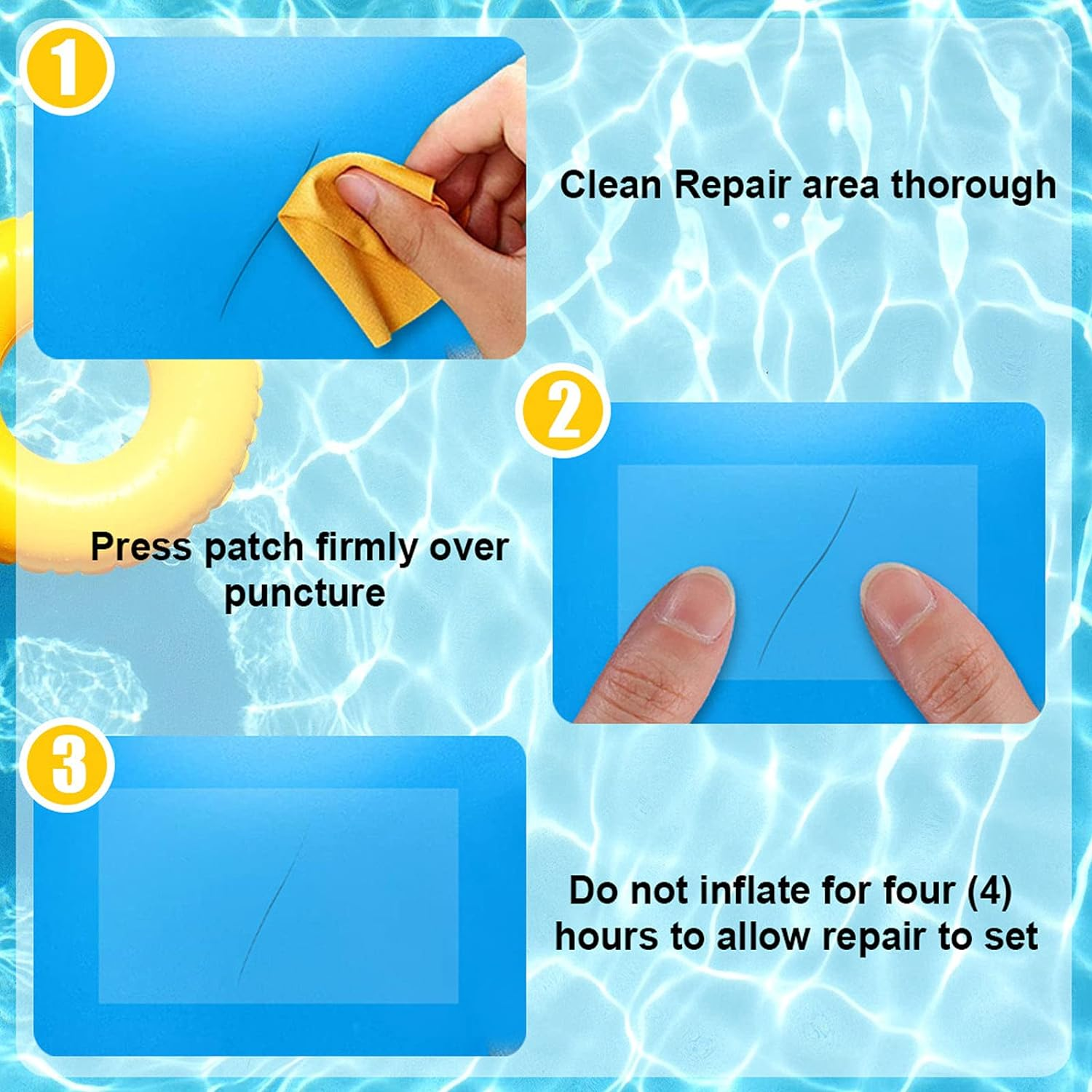 1

Clean Repair area thorough

2

Press patch firmly over puncture

3

Do not inflate for four (4) hours to allow repair to set