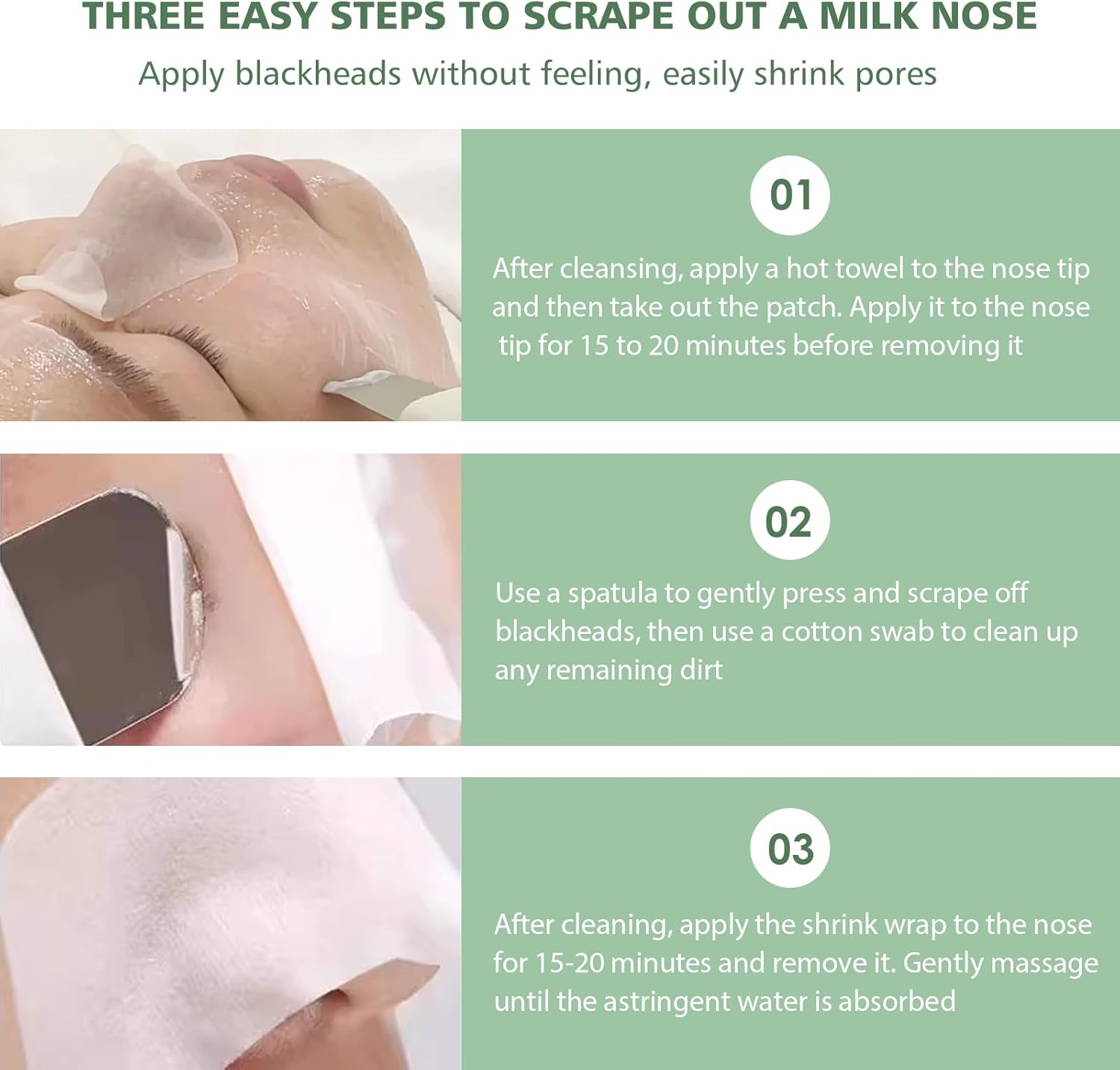 THREE EASY STEPS TO SCRAPE OUT A MILK NOSE

Apply blackheads without feeling, easily shrink pores

01

After cleansing, apply a hot towel to the nose tip and then take out the patch. Apply it to the nose tip for 15 to 20 minutes before removing it

02

Use a spatula to gently press and scrape off blackheads, then use a cotton swab to clean up any remaining dirt

03

After cleaning, apply the shrink wrap to the nose for 15-20 minutes and remove it. Gently massage until the astringent water is absorbed