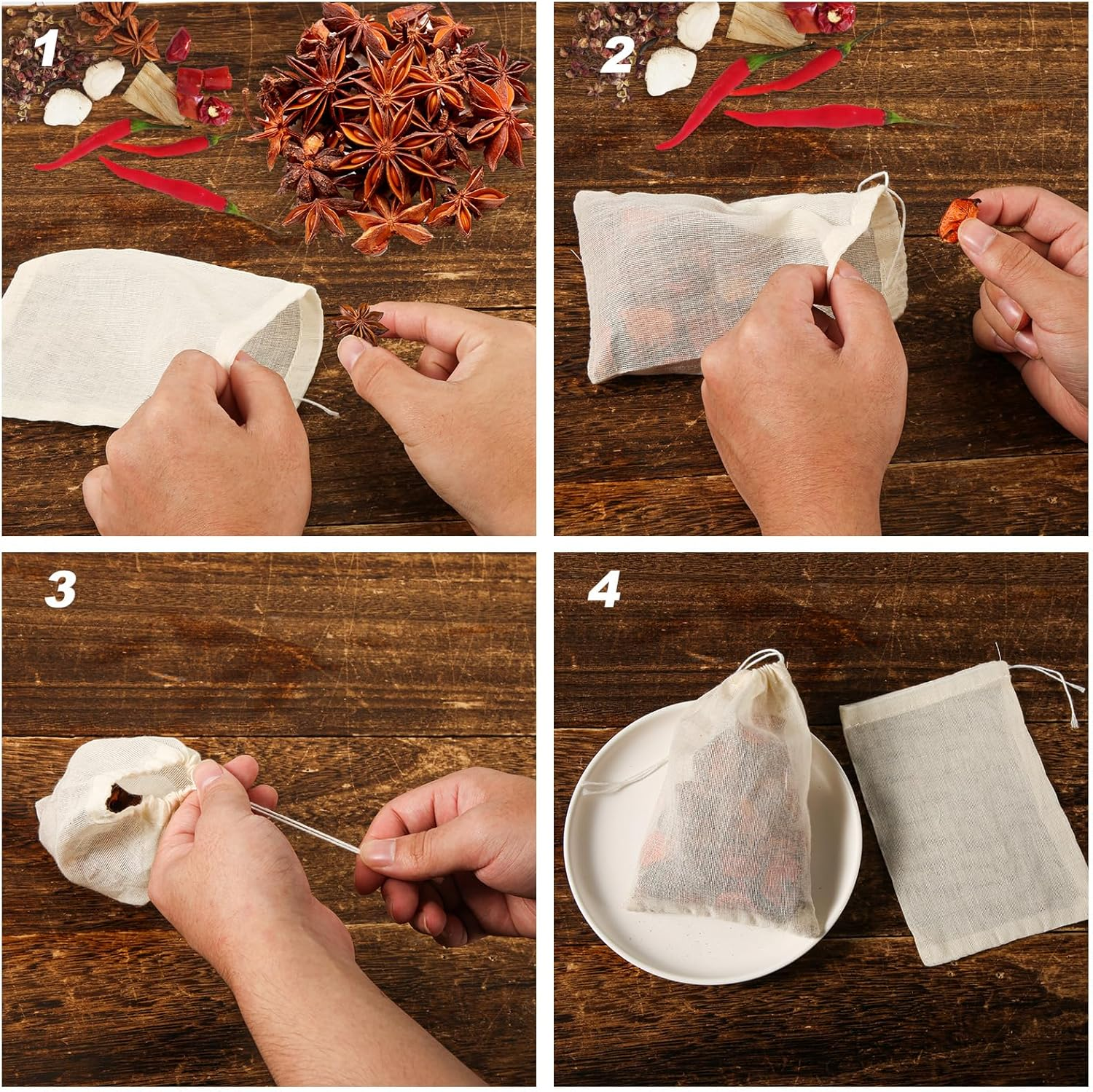 1

2

3

4